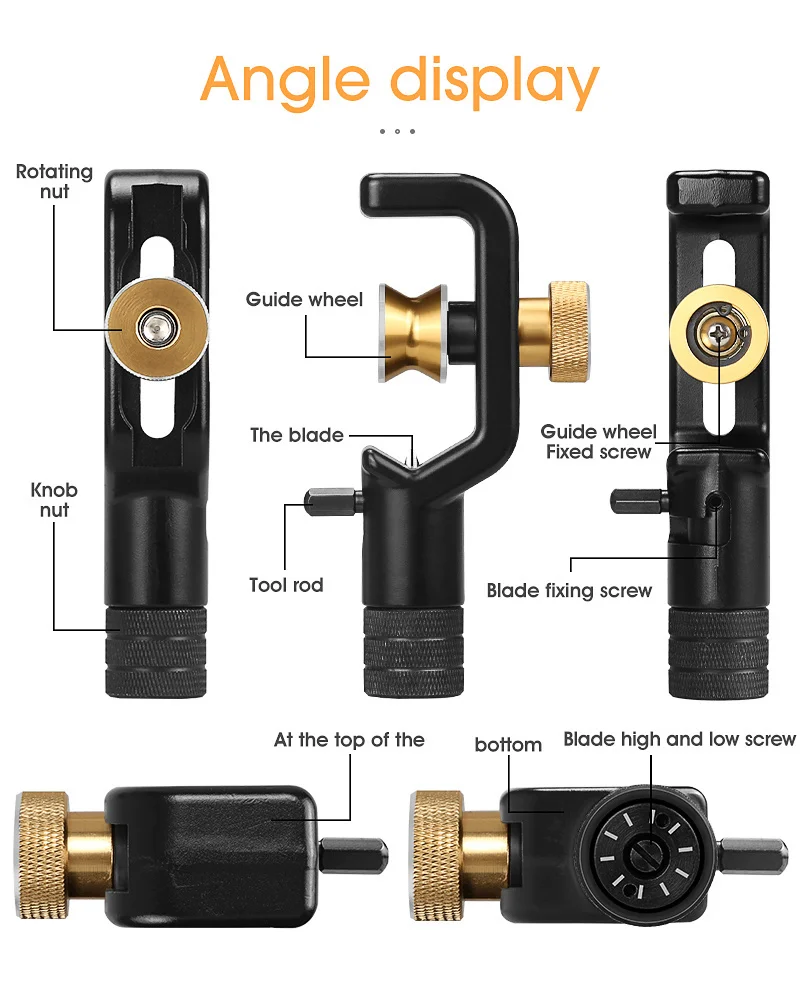 Angle display

Rotating nut

Guide wheel

The blade

Guide wheel Fixed screw

Knob nut

Tool rod

Blade fixing screw

At the top of the

bottom

Blade high and low screw