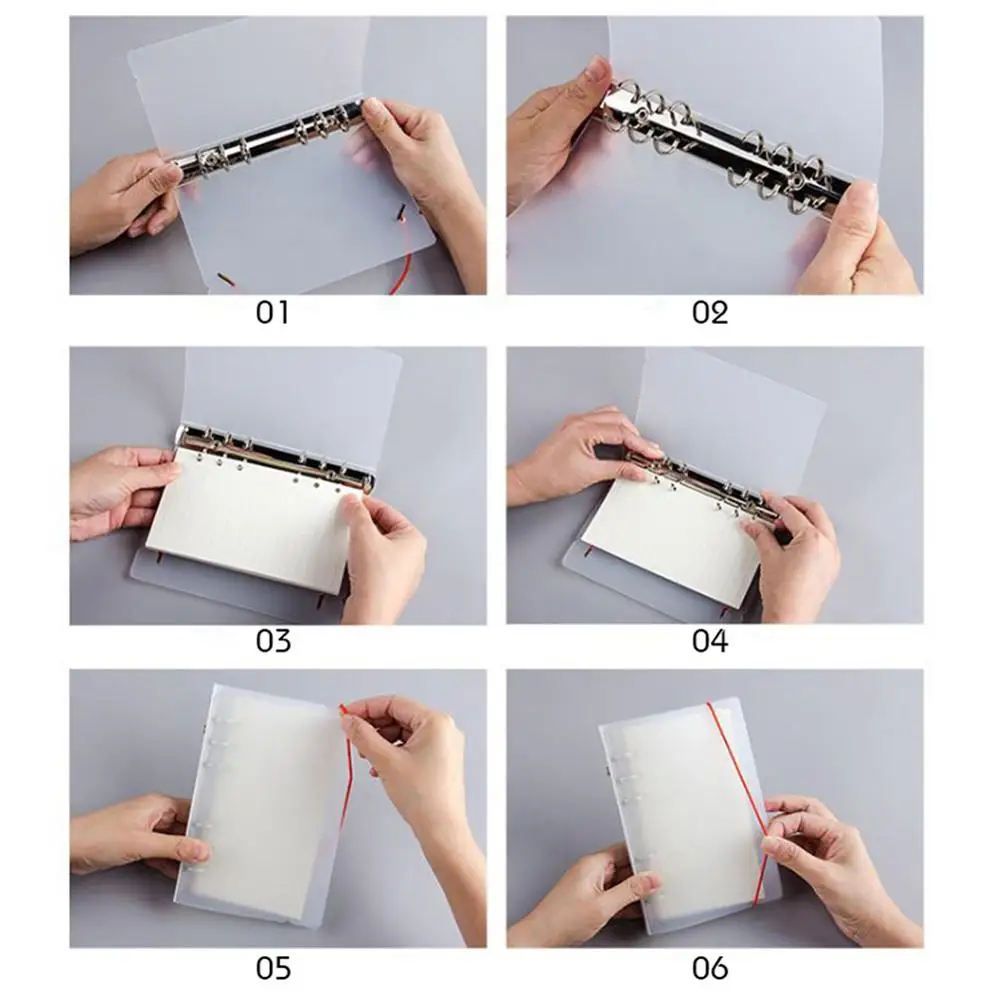 01

02

03

04

05

06