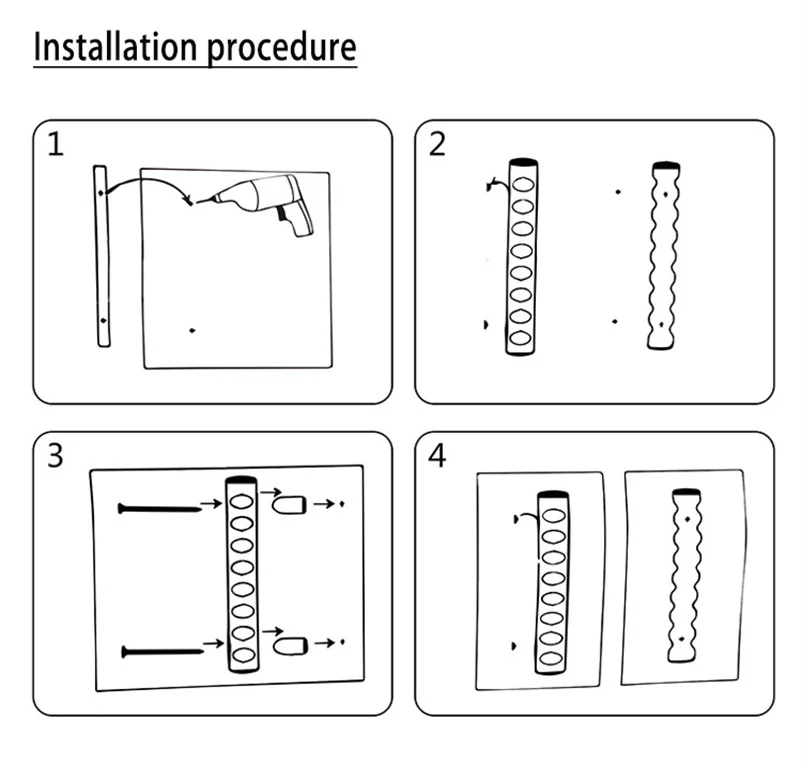 Installation procedure

1

2

3

4