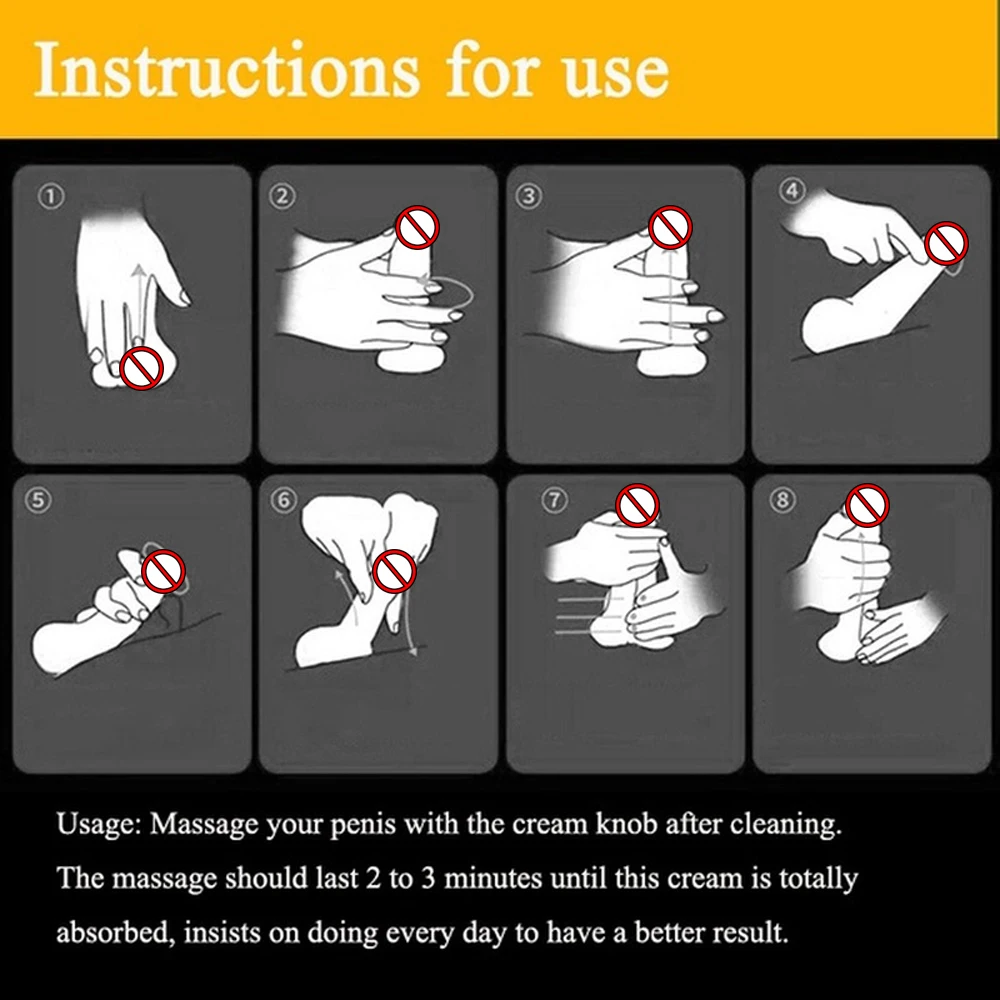 Instructions for use

①

②

③

④

⑤

⑥

⑦

⑧

Usage: Massage your penis with the cream knob after cleaning. The massage should last 2 to 3 minutes until this cream is totally absorbed, insists on doing every day to have a better result.