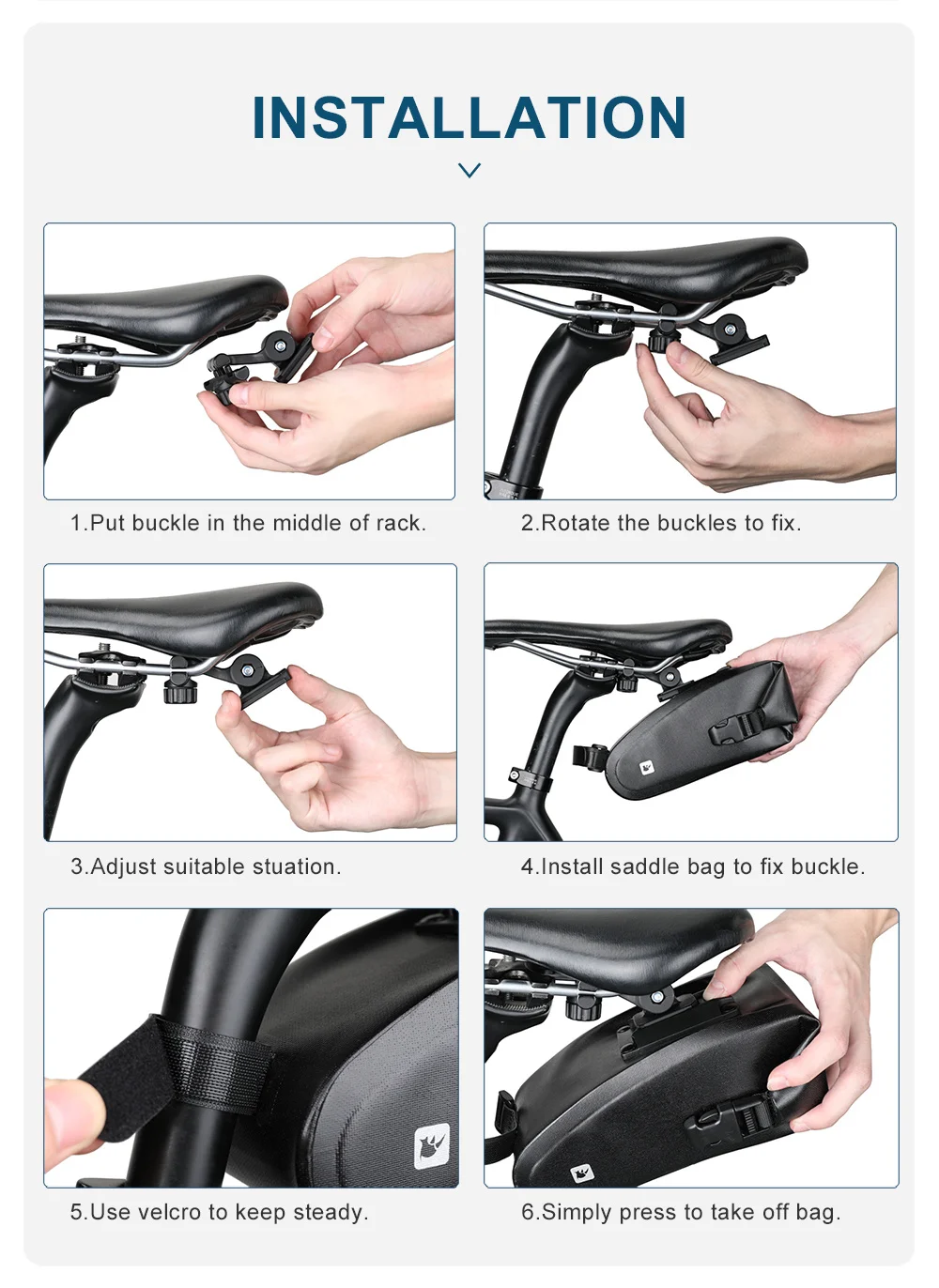 INSTALLATION

1.Put buckle in the middle of rack.

2.Rotate the buckles to fix.

3.Adjust suitable stuation.

4.Install saddle bag to fix buckle.

5.Use velcro to keep steady.

6.Simply press to take off bag.