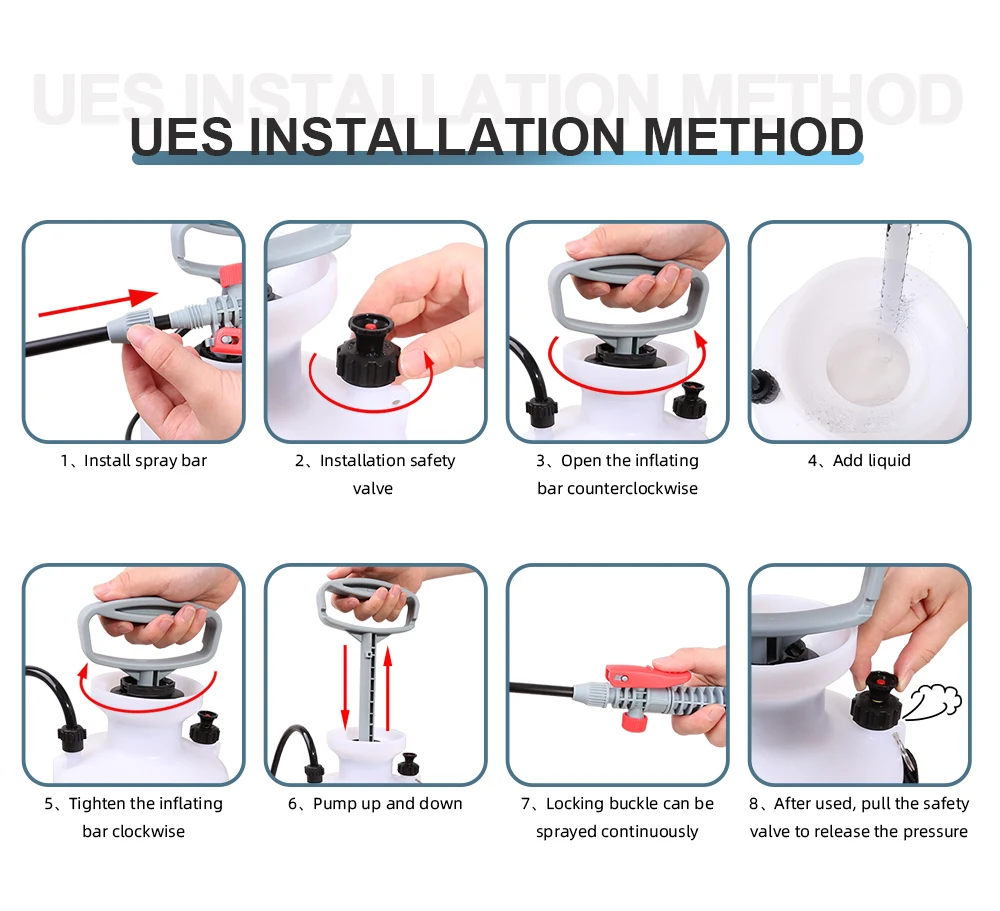 UES INSTALLATION METHOD

UES INSTALLATION METHOD

1、Install spray bar

2、Installation safety valve

3、Open the inflating bar counterclockwise

4、Add liquid

5、Tighten the inflating bar clockwise

6、Pump up and down

7、Locking buckle can be sprayed continuously

8、After used, pull the safety valve to release the pressure