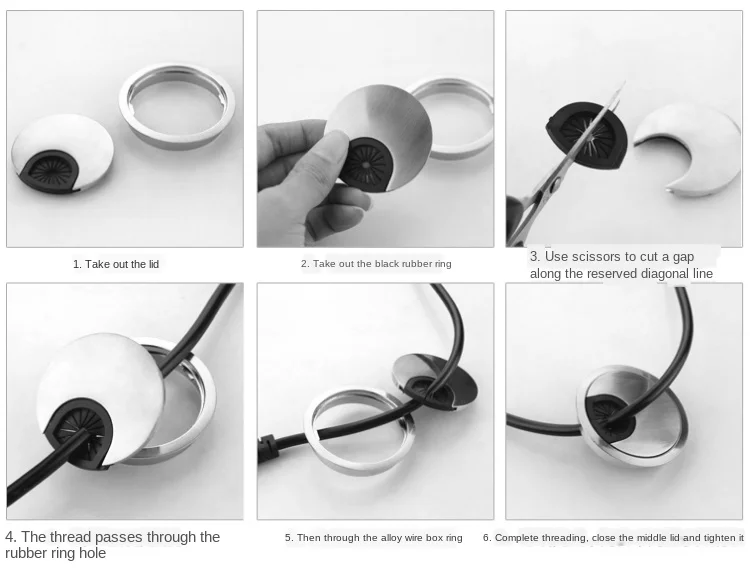 1. Take out the lid

2. Take out the black rubber ring

3. Use scissors to cut a gap along the reserved diagonal line

4. The thread passes through the rubber ring hole

5. Then through the alloy wire box ring

6. Complete threading, close the middle lid and tighten it