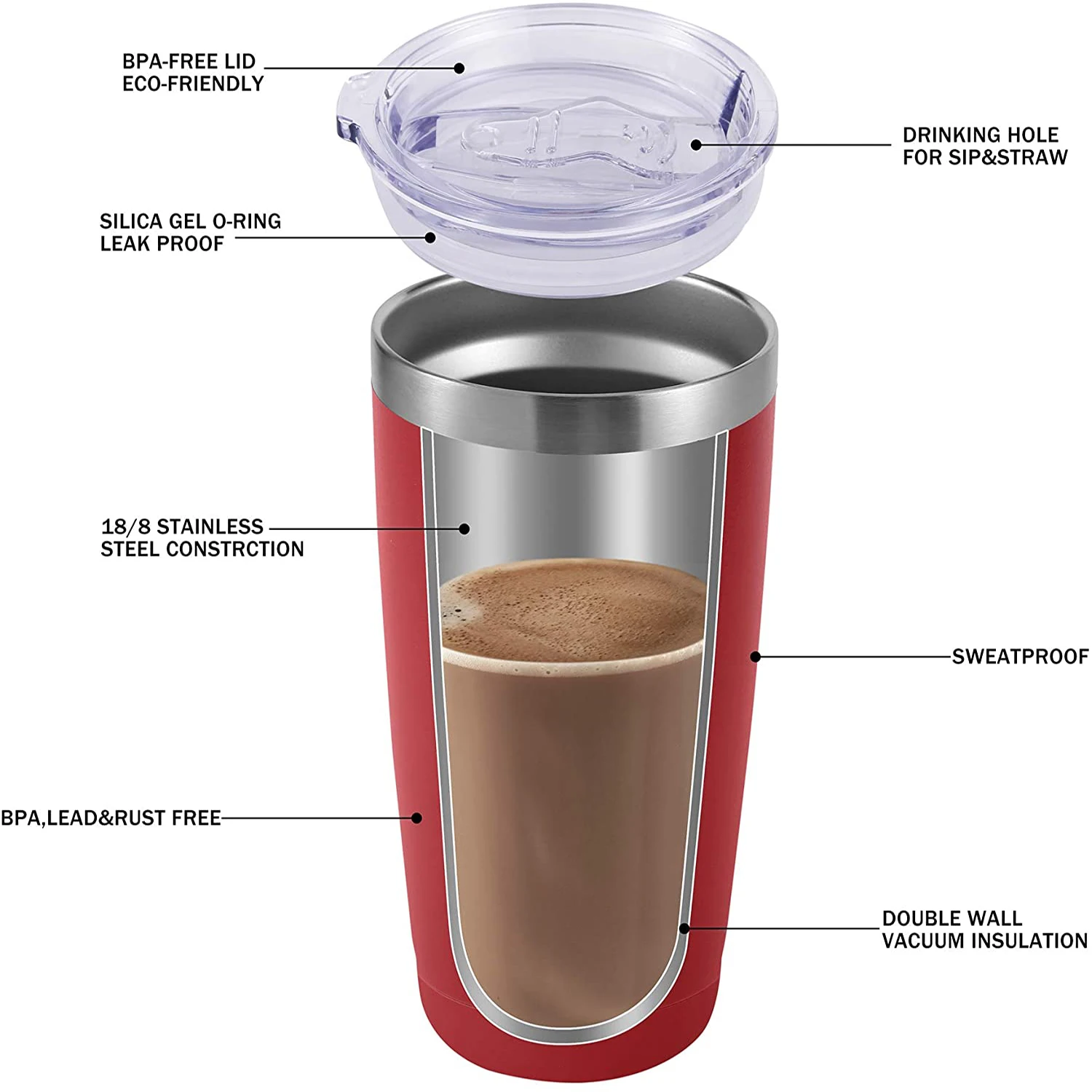 BPA-FREE LID
ECO-FRIENDLY

DRINKING HOLE
FOR SIP&STRAW

SILICA GEL O-RING
LEAK PROOF

18/8 STAINLESS
STEEL CONSTRCTION

SWEATPROOF

BPA,LEAD&RUST FREE

DOUBLE WALL
VACUUM INSULATION