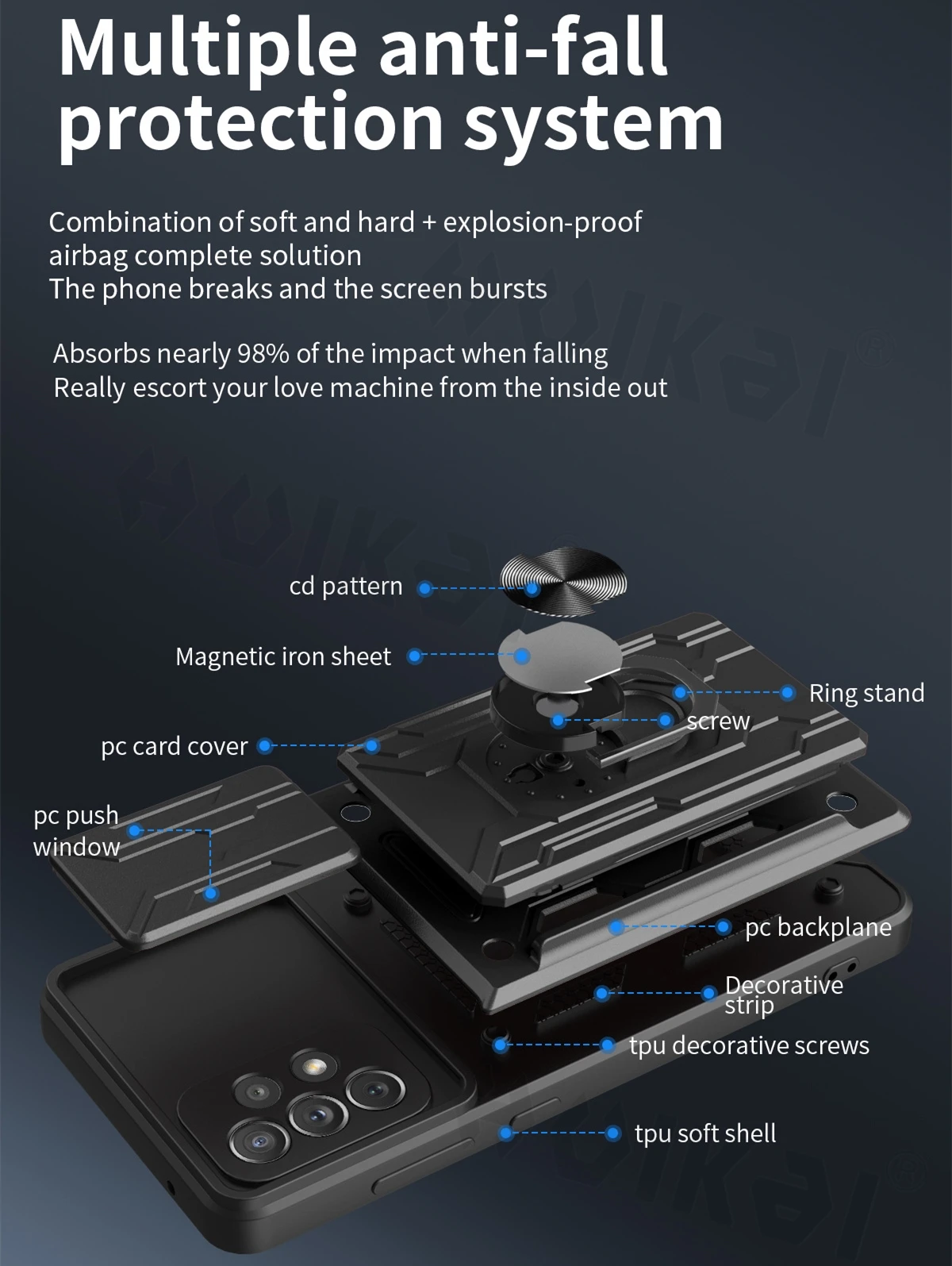 Multiple anti-fall protection system

Combination of soft and hard + explosion-proof airbag complete solution
The phone breaks and the screen bursts

Absorbs nearly 98% of the impact when falling
Really escort your love machine from the inside out

cd pattern

Magnetic iron sheet

Ring stand

screw

pc card cover

pc push window

pc backplane

Decorative strip

tpu decorative screws

tpu soft shell