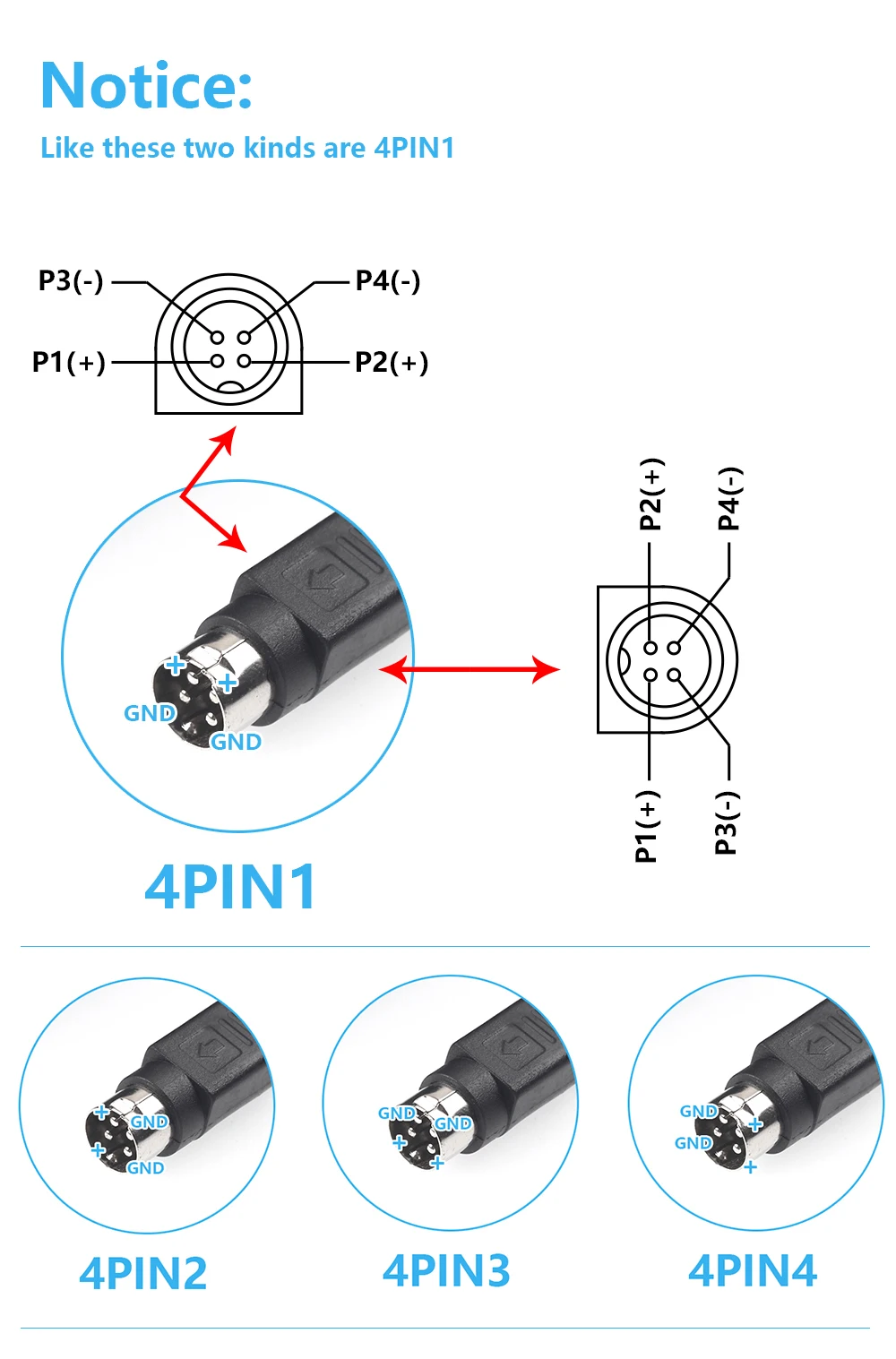 Notice:
Like these two kinds are 4PIN1

P3(-)
P4(-)
P1(+)
P2(+)

+
+
GND
GND

P2(+)
P4(-)
P1(+)
P3(-)

4PIN1

+
GND
+
GND

4PIN2

GND
GND
+
+

4PIN3

GND
+
GND
+

4PIN4