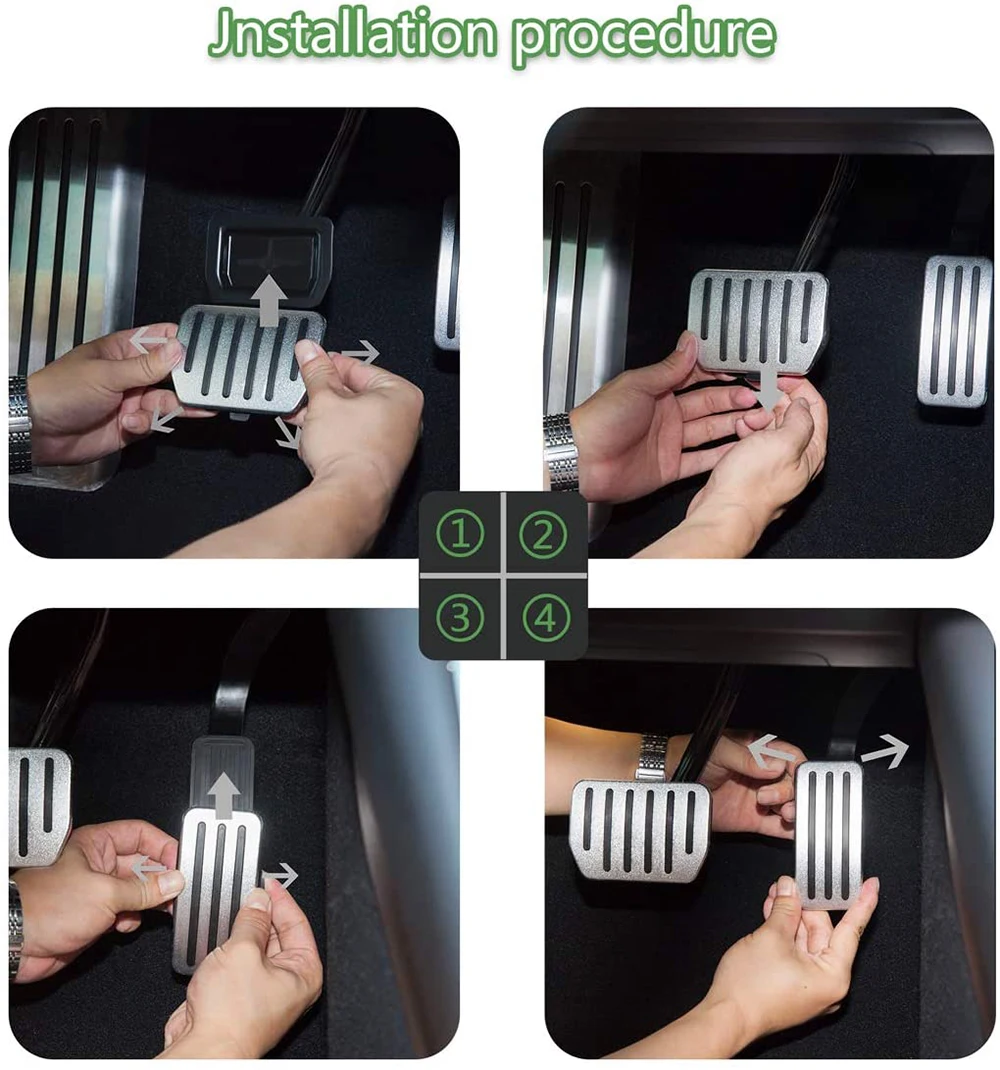 Jnstallation procedure

①
②
③
④