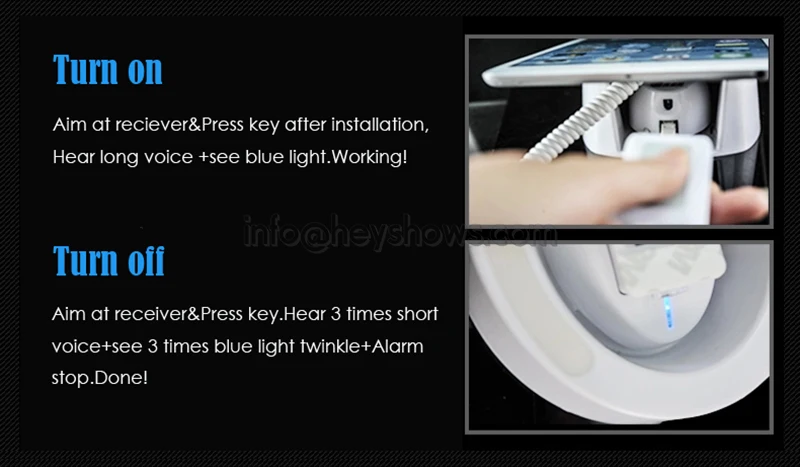 Turn on

Aim at reciever&Press key after installation, Hear long voice +see blue light.Working!

info@heyshows.com

Turn off

Aim at receiver&Press key.Hear 3 times short voice+see 3 times blue light twinkle+Alarm stop.Done!