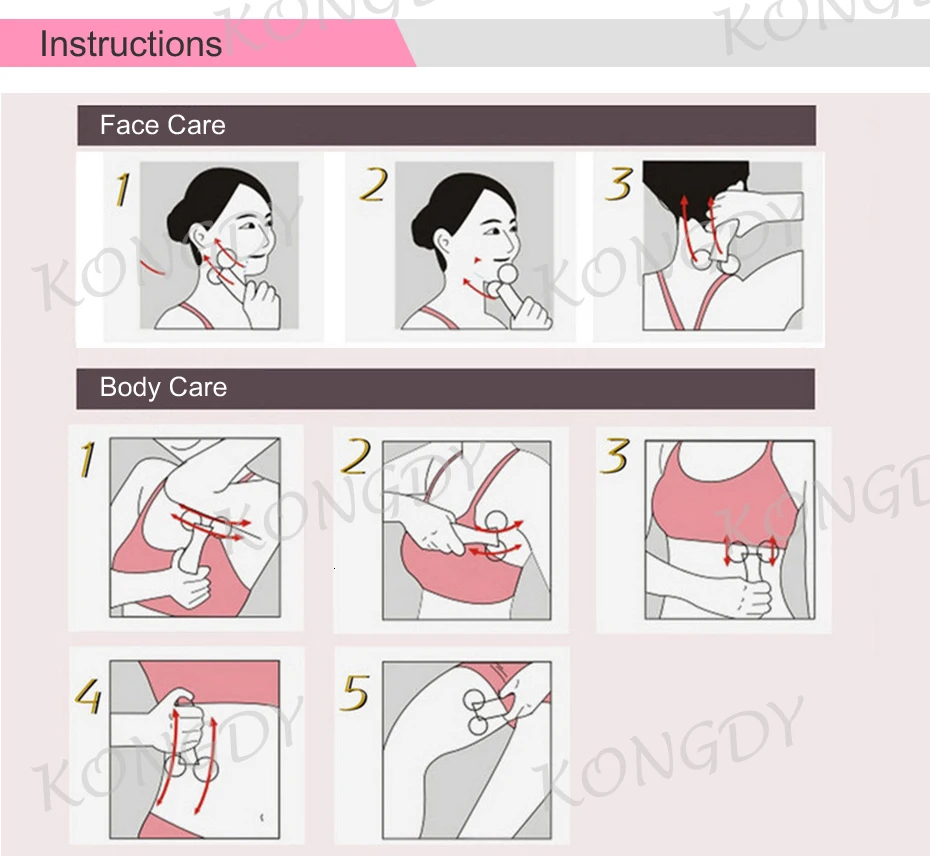 Instructions

Face Care

1

2

3

Body Care

1

2

3

4

5

KONGDY