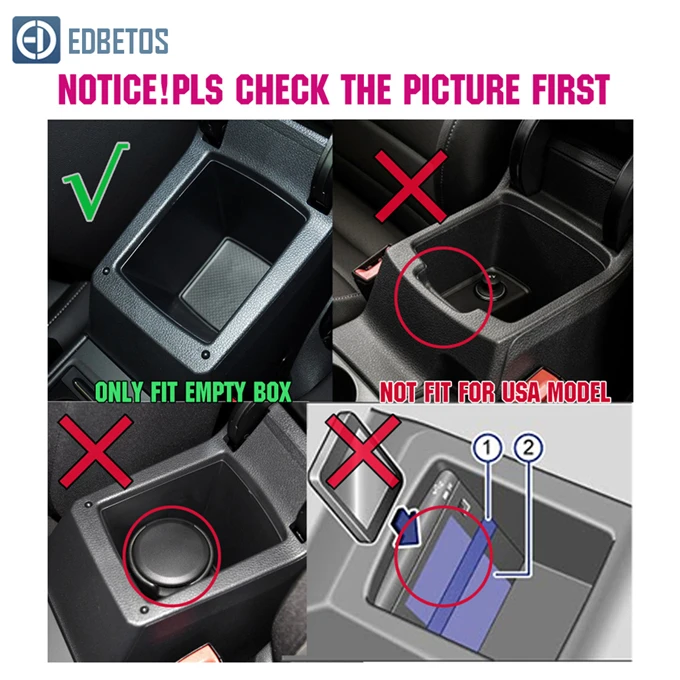 EDBETOS

NOTICE!PLS CHECK THE PICTURE FIRST

ONLY FIT EMPTY BOX

NOT FIT FOR USA MODEL

1

2