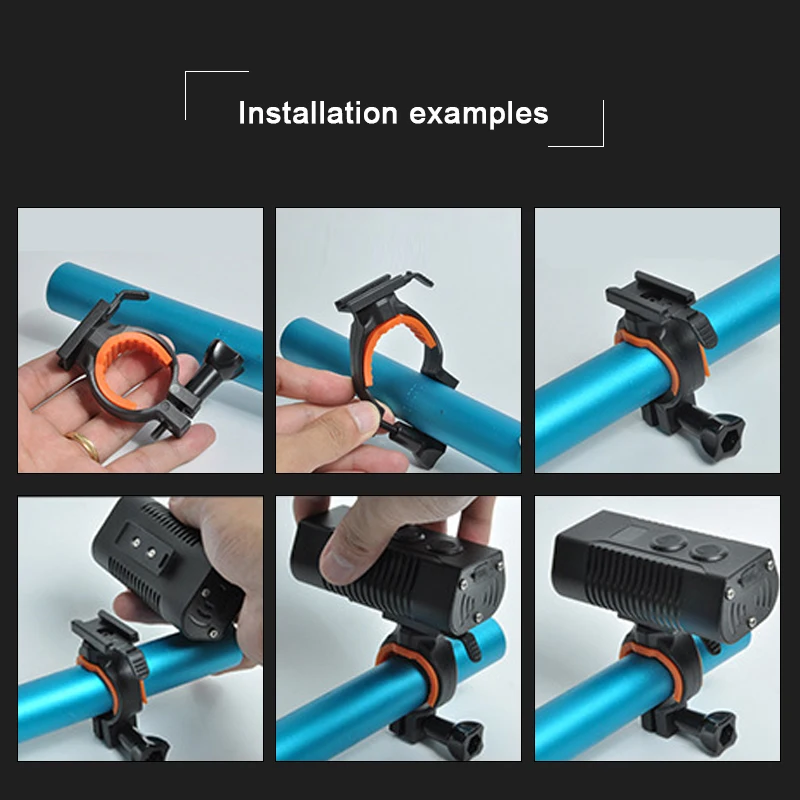 Installation examples