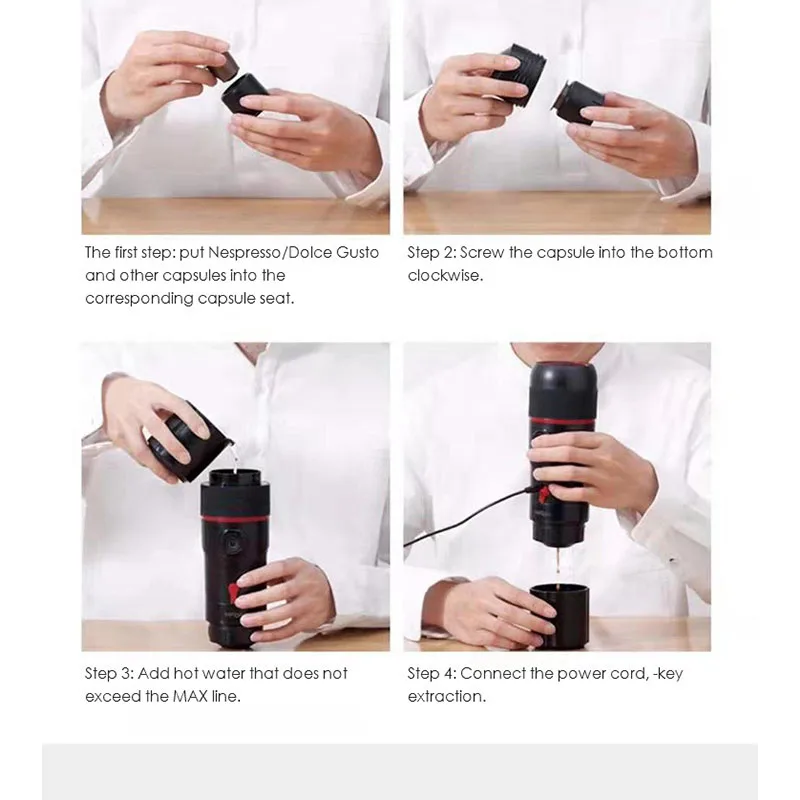 The first step: put Nespresso/Dolce Gusto and other capsules into the corresponding capsule seat.

Step 2: Screw the capsule into the bottom clockwise.

Step 3: Add hot water that does not exceed the MAX line.

Step 4: Connect the power cord, -key extraction.