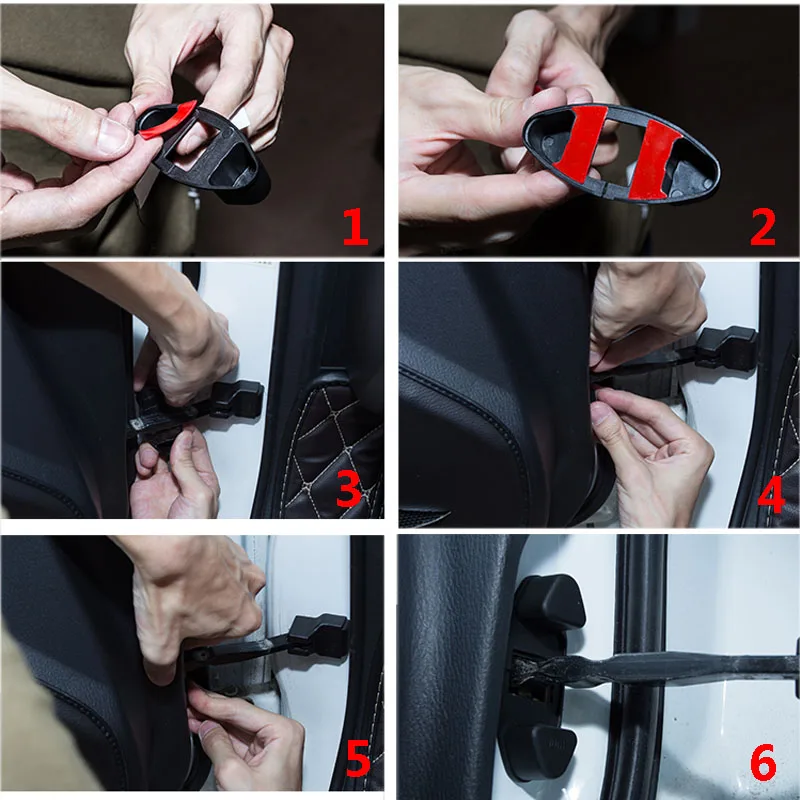 1
2
3
4
5
6