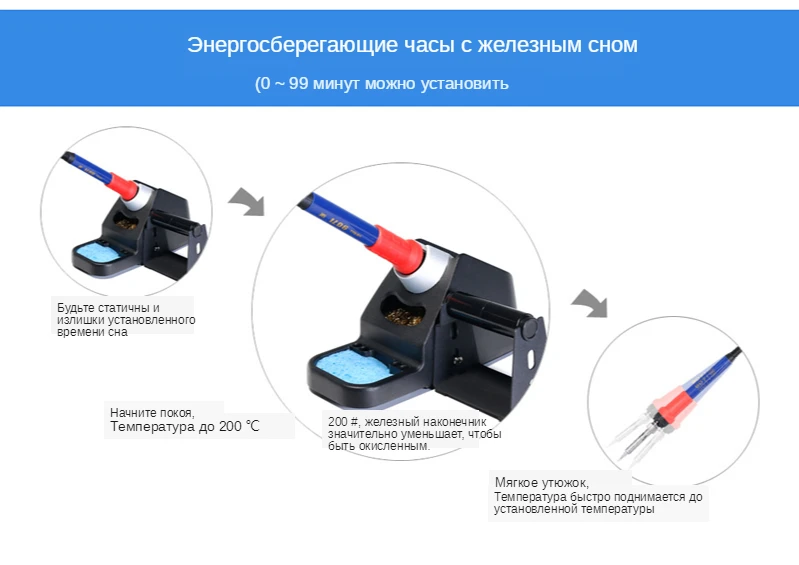 Энергосберегающие часы с железным сном

(0 ~ 99 минут можно установить

Будьте статичны и излишки установленного времени сна

Начните покоя,
Температура до 200 ℃

200 #, железный наконечник значительно уменьшает, чтобы быть окисленным.

Мягкое утюжок,
Температура быстро поднимается до установленной температуры