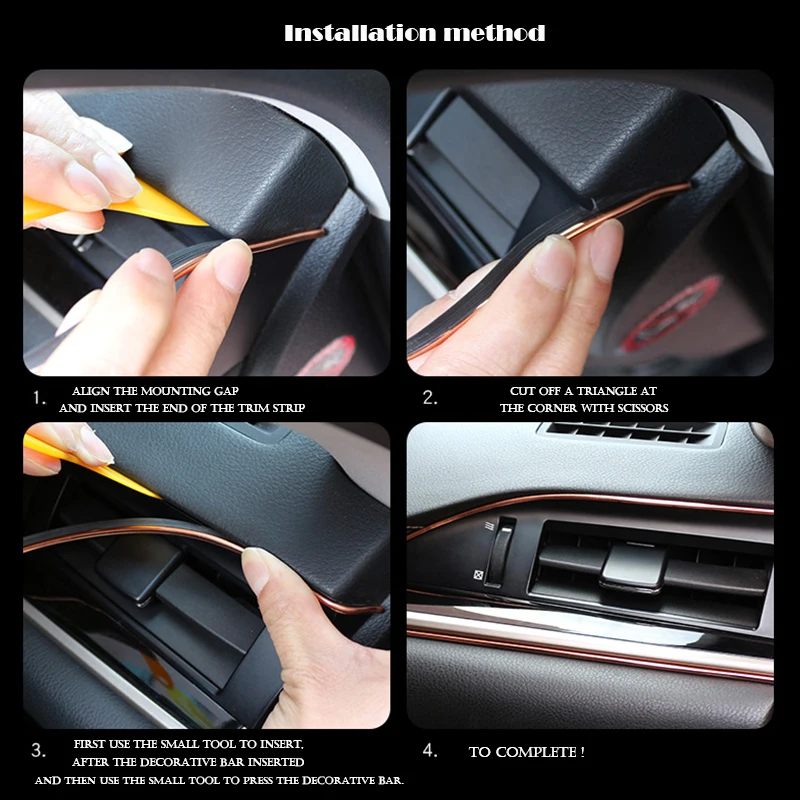 Installation method

1. ALIGN THE MOUNTING GAP AND INSERT THE END OF THE TRIM STRIP

2. CUT OFF A TRIANGLE AT THE CORNER WITH SCISSORS

3. FIRST USE THE SMALL TOOL TO INSERT, AFTER THE DECORATIVE BAR INSERTED AND THEN USE THE SMALL TOOL TO PRESS THE DECORATIVE BAR.

4. TO COMPLETE !