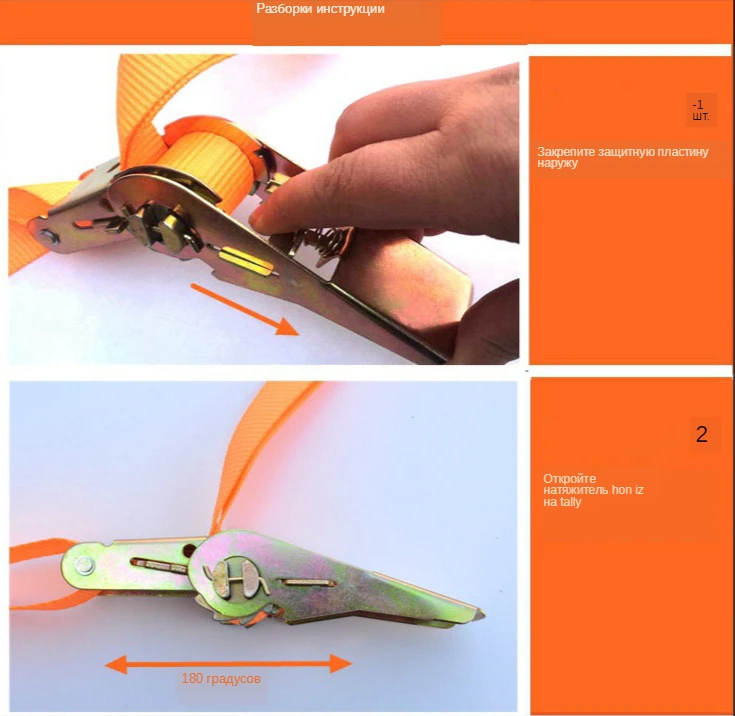 Разборки инструкции

-1
шт.

Закрепите защитную пластину наружу

2

Откройте натяжитель hon iz на tally

180 градусов