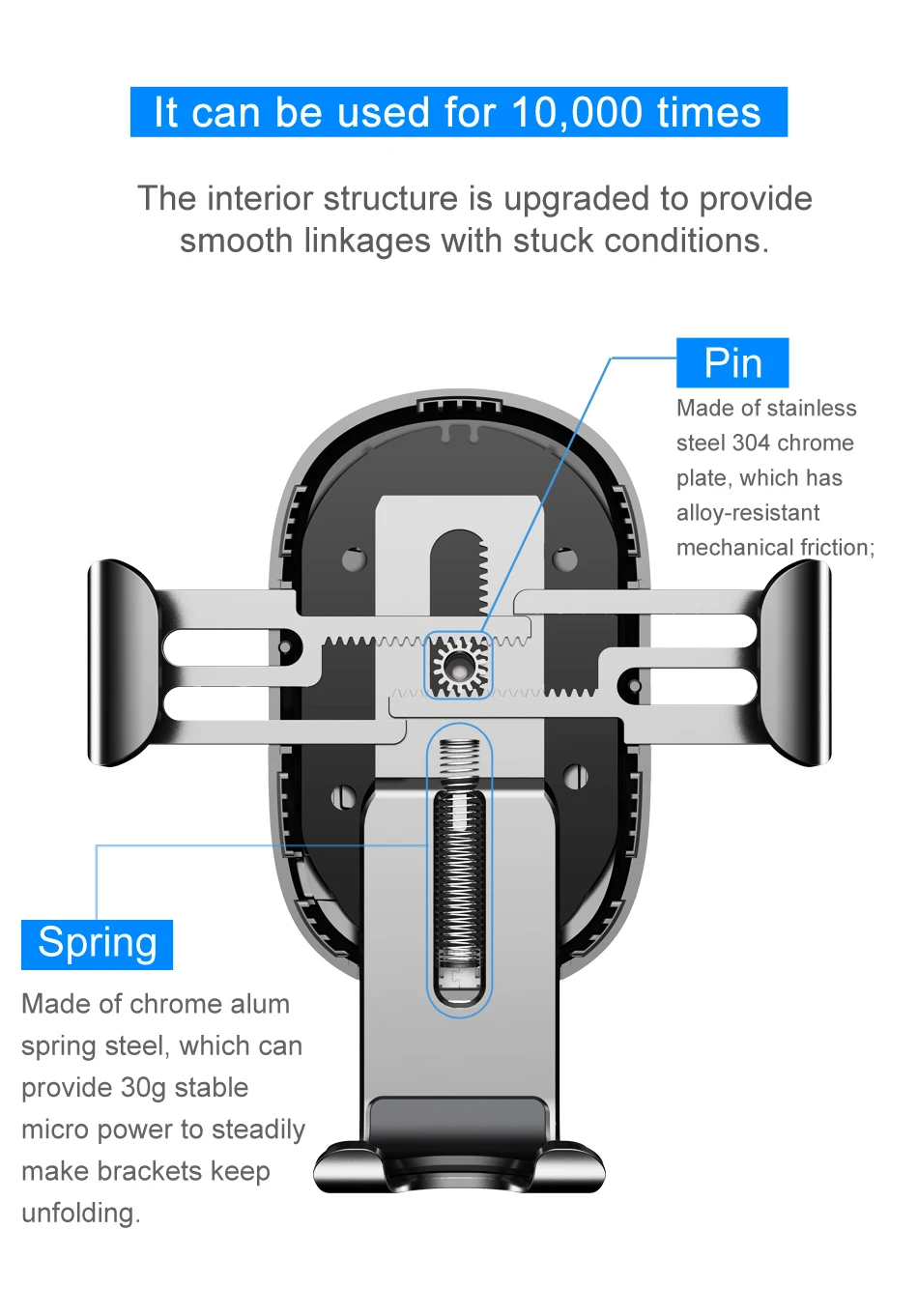 It can be used for 10,000 times

The interior structure is upgraded to provide smooth linkages with stuck conditions.

Pin

Made of stainless steel 304 chrome plate, which has alloy-resistant mechanical friction;

Spring

Made of chrome alum spring steel, which can provide 30g stable micro power to steadily make brackets keep unfolding.