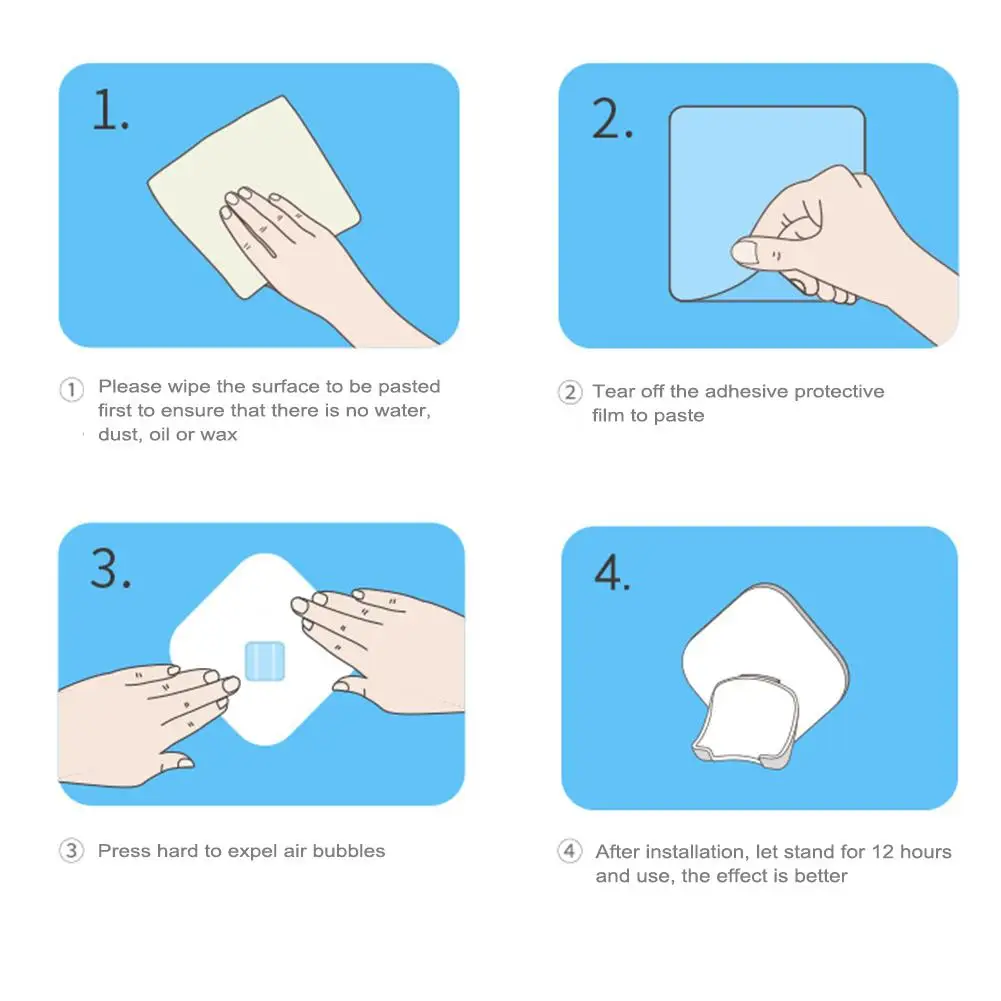 1.

① Please wipe the surface to be pasted first to ensure that there is no water, dust, oil or wax

2.

② Tear off the adhesive protective film to paste

3.

③ Press hard to expel air bubbles

4.

④ After installation, let stand for 12 hours and use, the effect is better