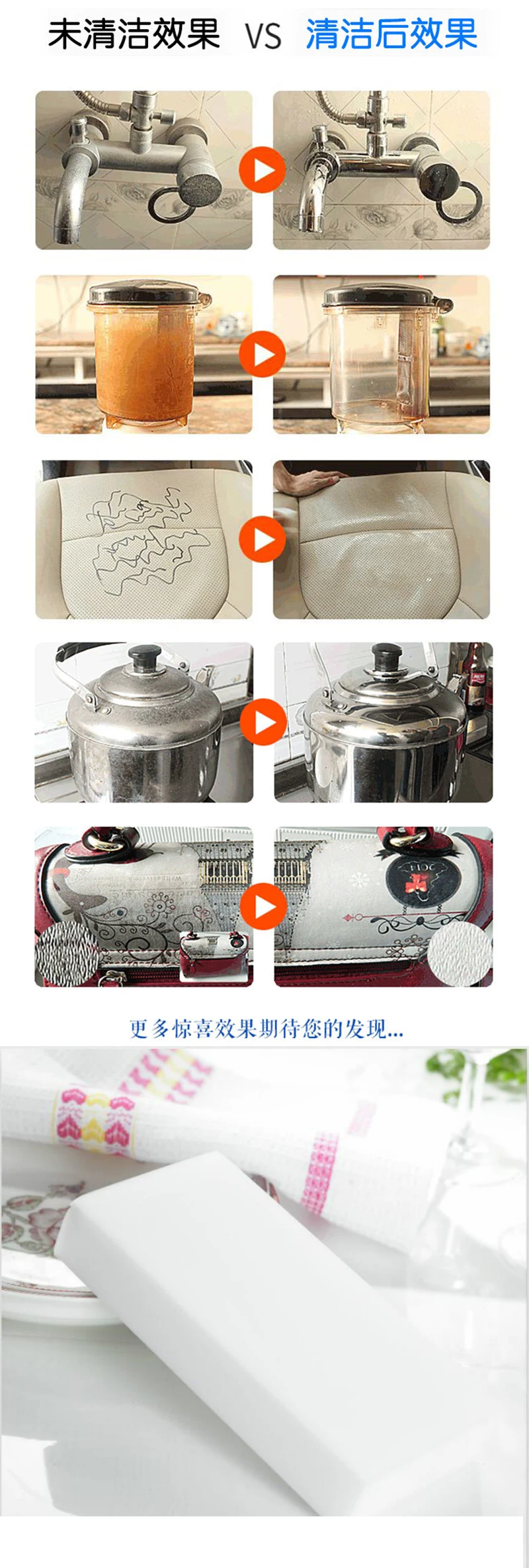 未清洁效果 VS 清洁后效果

更多惊喜效果期待您的发现...