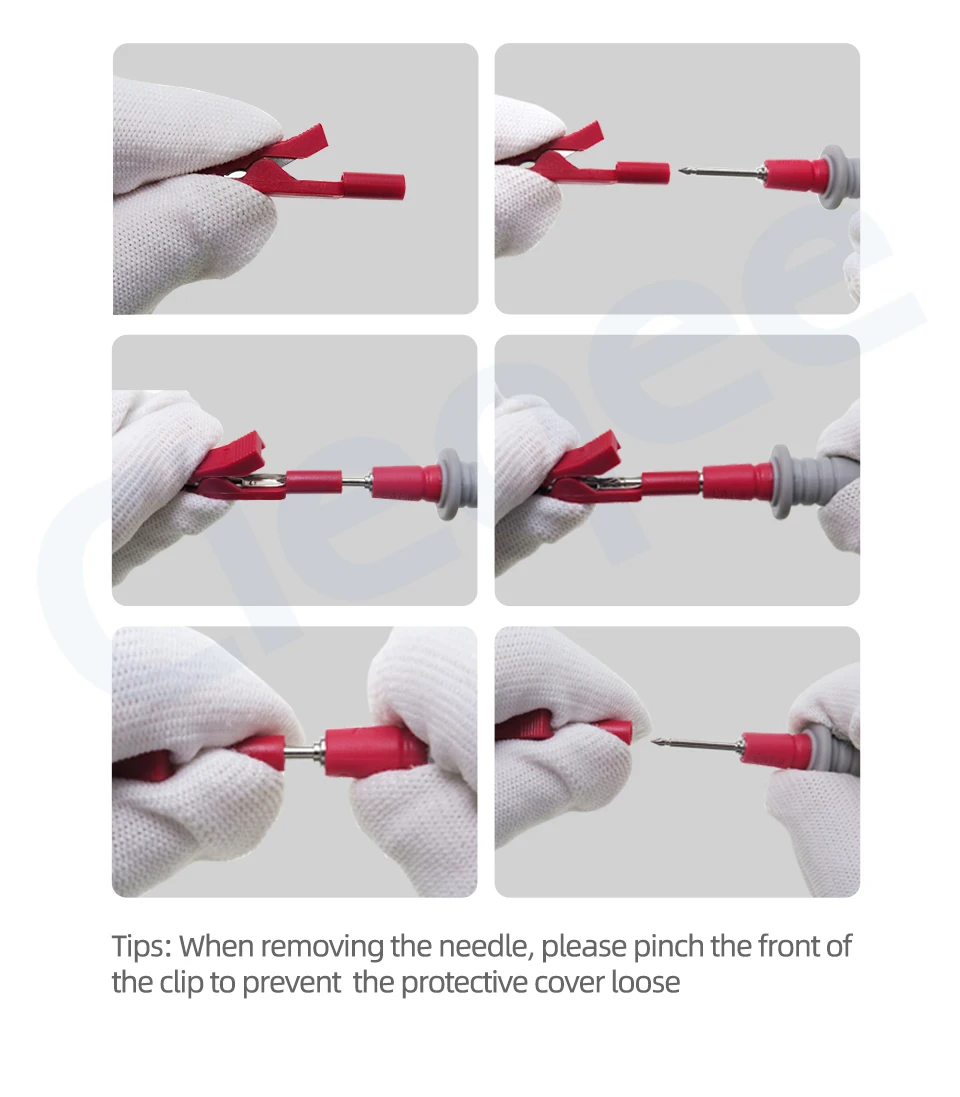 Cleqee

Tips: When removing the needle, please pinch the front of the clip to prevent  the protective cover loose