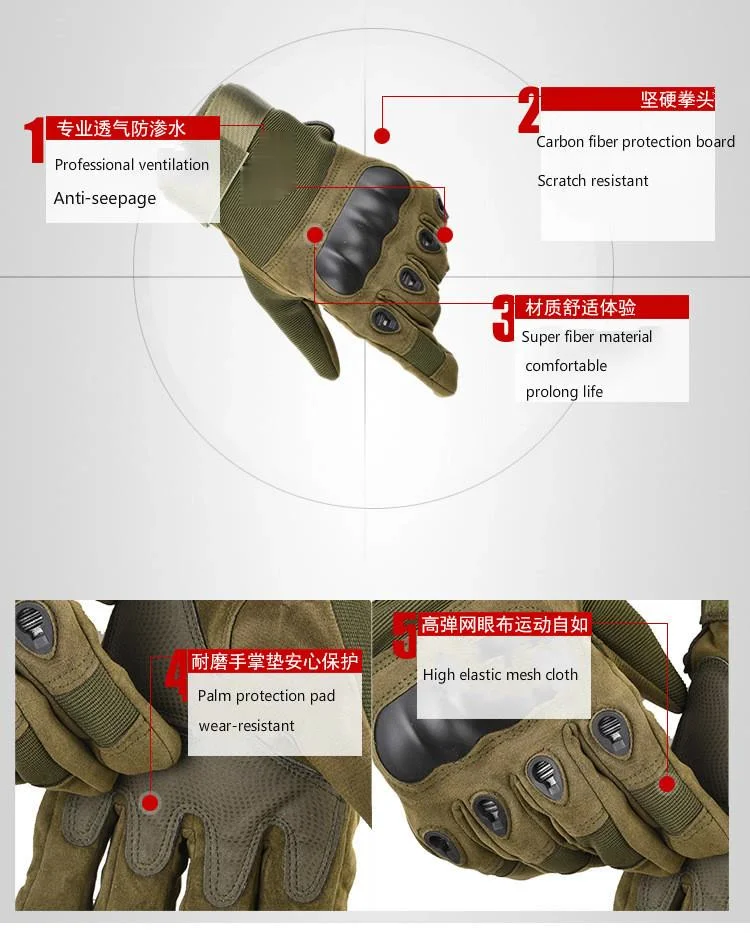 1 专业透气防渗水
Professional ventilation
Anti-seepage

2 坚硬拳头
Carbon fiber protection board
Scratch resistant

3 材质舒适体验
Super fiber material
comfortable
prolong life

4 耐磨手掌垫安心保护
Palm protection pad
wear-resistant

5 高弹网眼布运动自如
High elastic mesh cloth