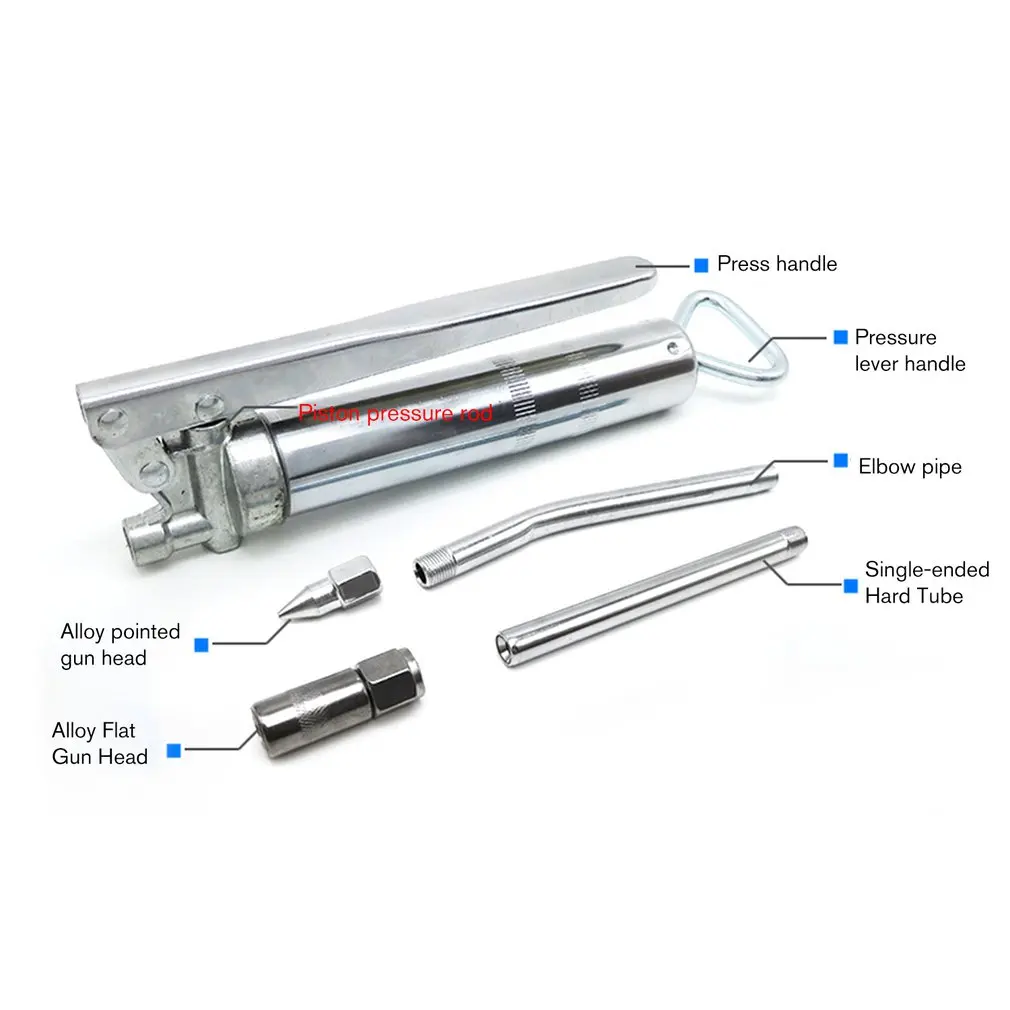 Press handle

Pressure lever handle

Piston pressure rod

Elbow pipe

Single-ended Hard Tube

Alloy pointed gun head

Alloy Flat Gun Head