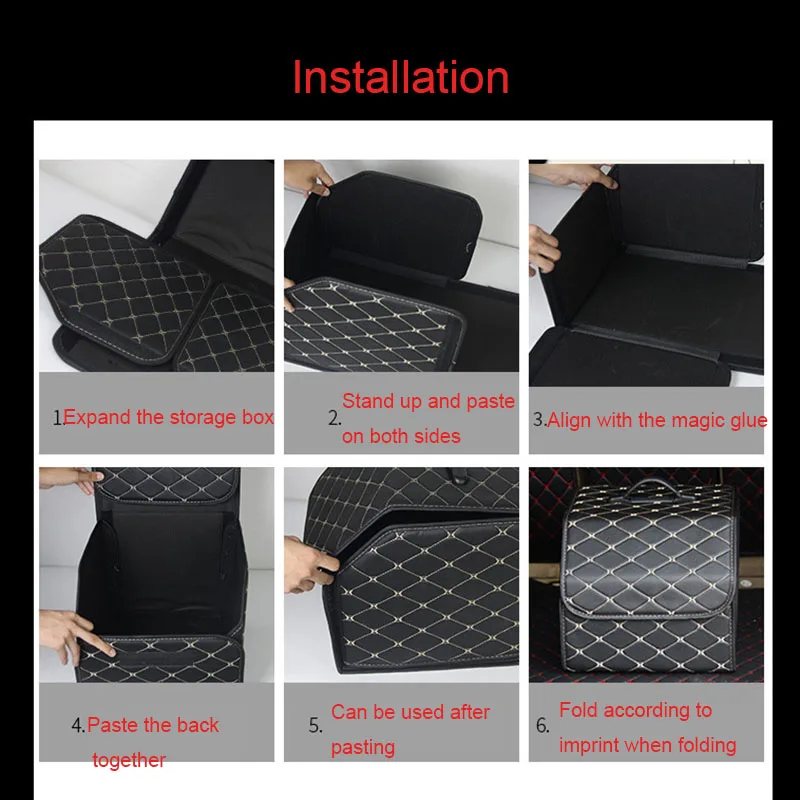 Installation

1.Expand the storage box

2. Stand up and paste on both sides

3.Align with the magic glue

4.Paste the back together

5. Can be used after pasting

6. Fold according to imprint when folding