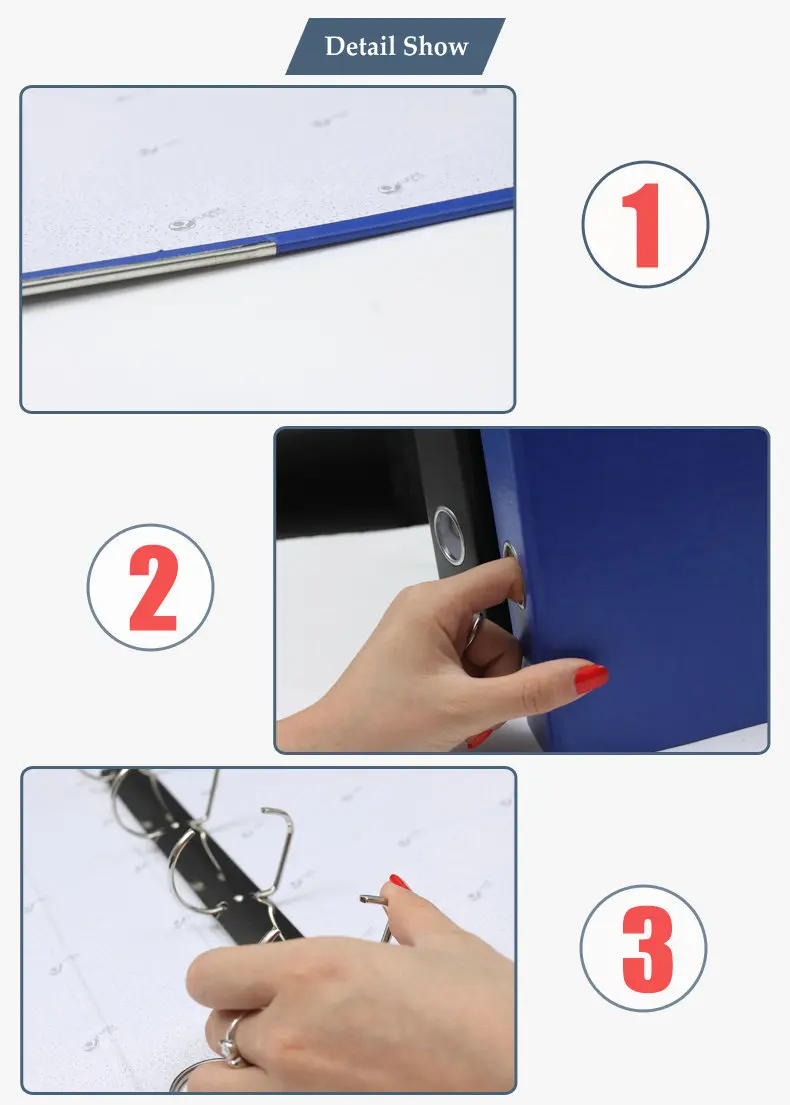 Detail Show

1

2

3