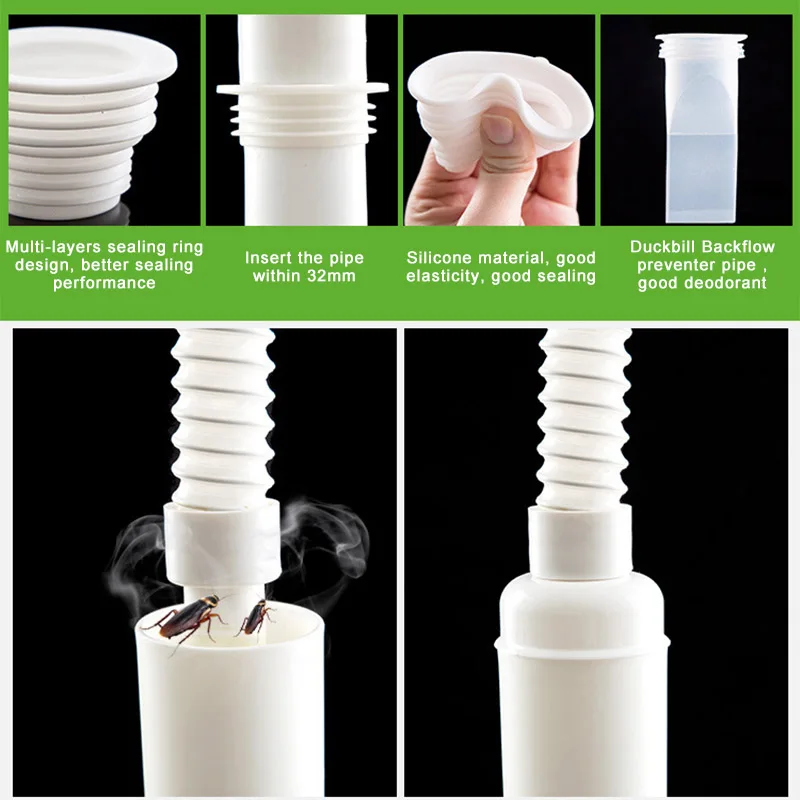 Multi-layers sealing ring design, better sealing performance

Insert the pipe within 32mm

Silicone material, good elasticity, good sealing

Duckbill Backflow preventer pipe , good deodorant