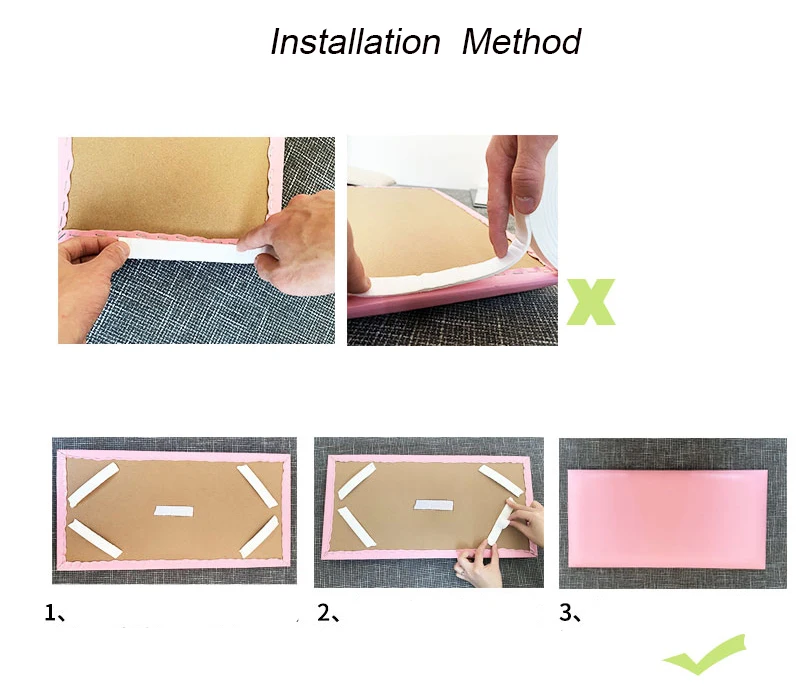 Installation Method

X

1、

2、

3、