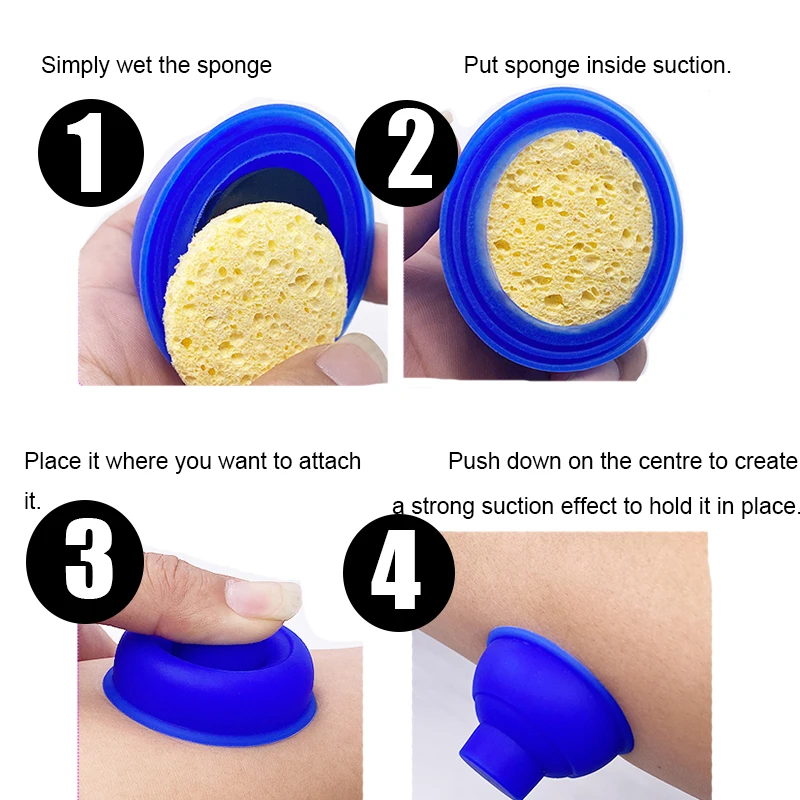 Simply wet the sponge

1

Put sponge inside suction.

2

Place it where you want to attach it.

3

Push down on the centre to create a strong suction effect to hold it in place.

4