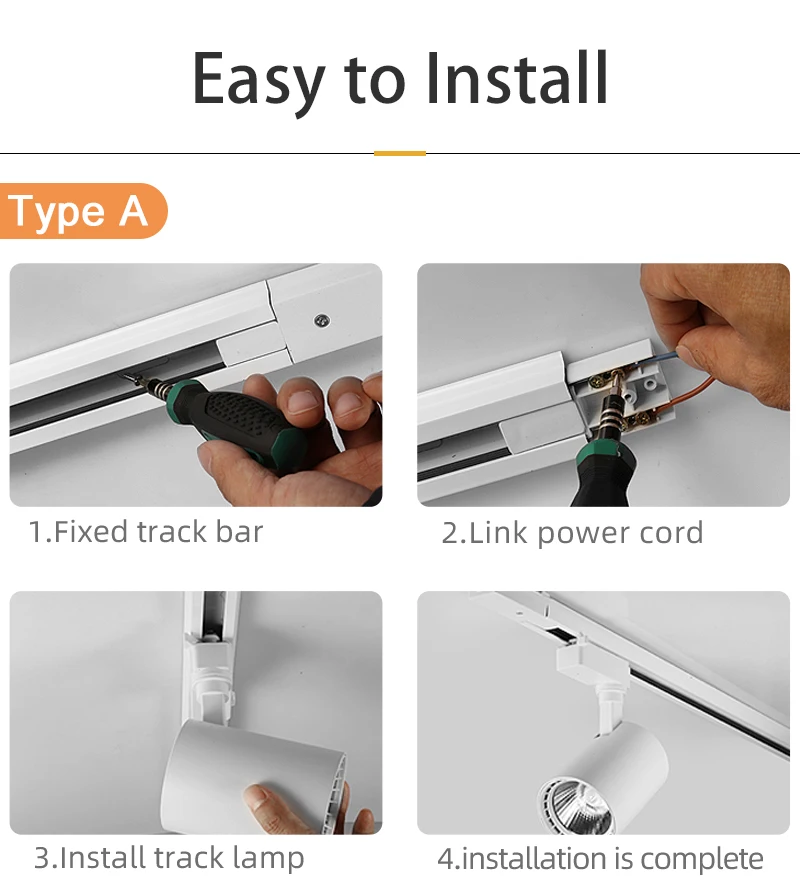 Easy to Install

Type A

1.Fixed track bar

2.Link power cord

3.Install track lamp

4.installation is complete