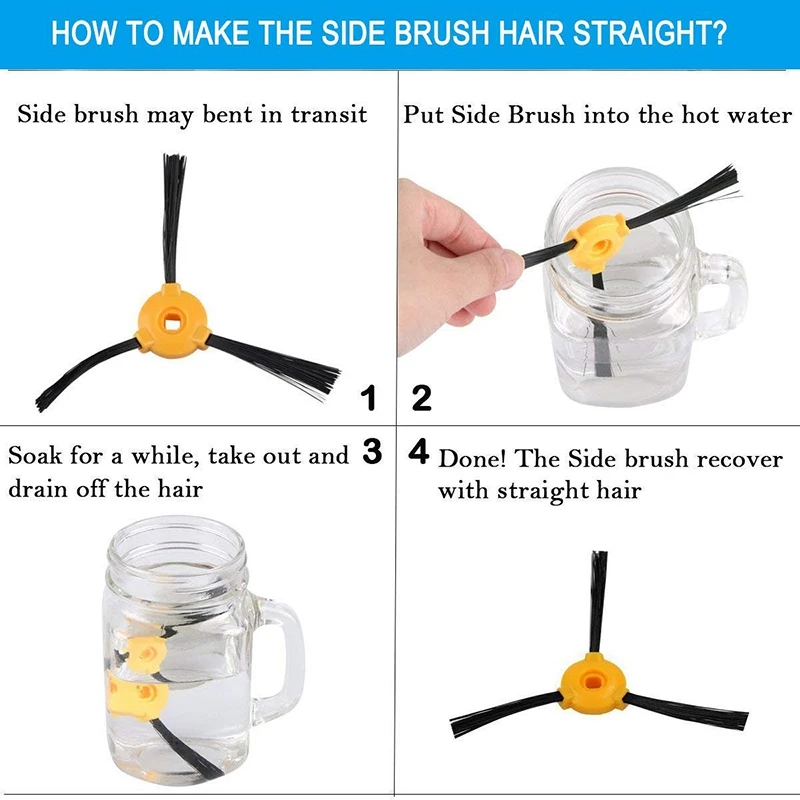 HOW TO MAKE THE SIDE BRUSH HAIR STRAIGHT?

Side brush may bent in transit

1

Put Side Brush into the hot water

2

Soak for a while, take out and drain off the hair

3

4

Done! The Side brush recover with straight hair