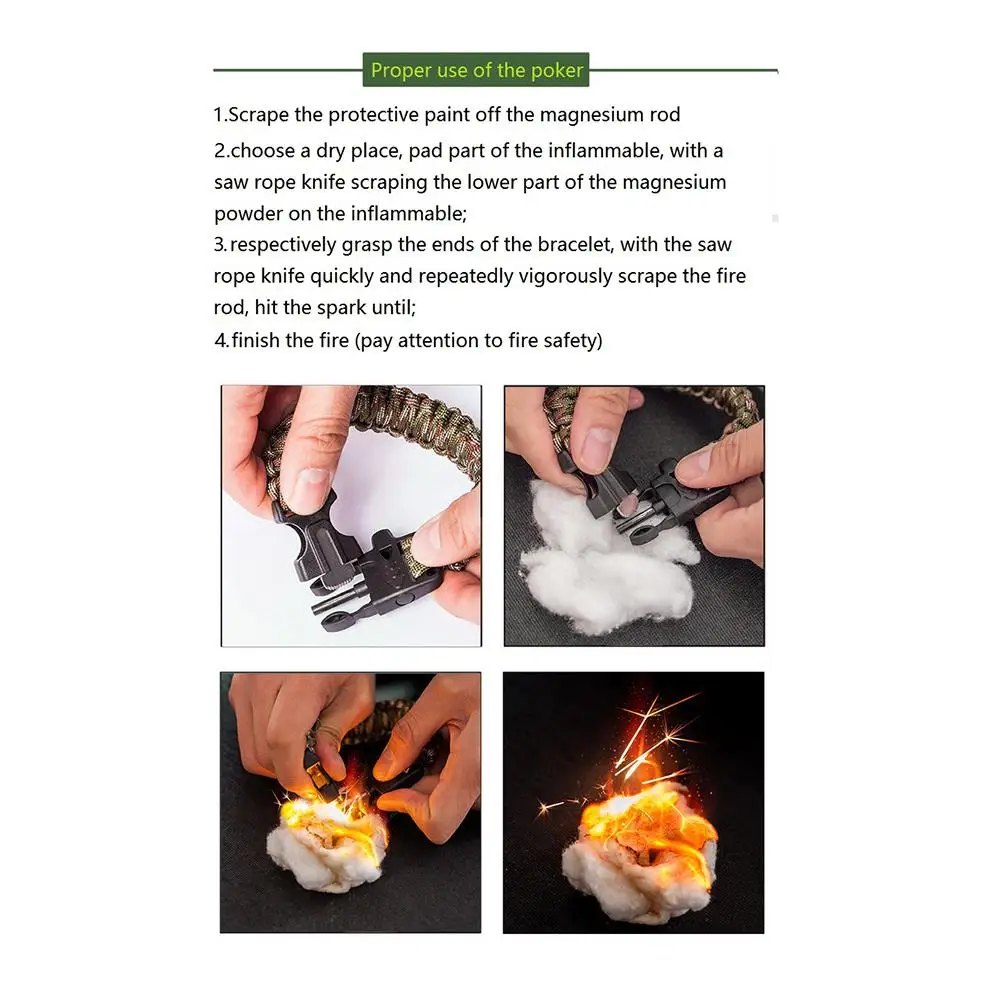 Proper use of the poker

1.Scrape the protective paint off the magnesium rod

2.choose a dry place, pad part of the inflammable, with a saw rope knife scraping the lower part of the magnesium powder on the inflammable;

3.respectively grasp the ends of the bracelet, with the saw rope knife quickly and repeatedly vigorously scrape the fire rod, hit the spark until;

4.finish the fire (pay attention to fire safety)