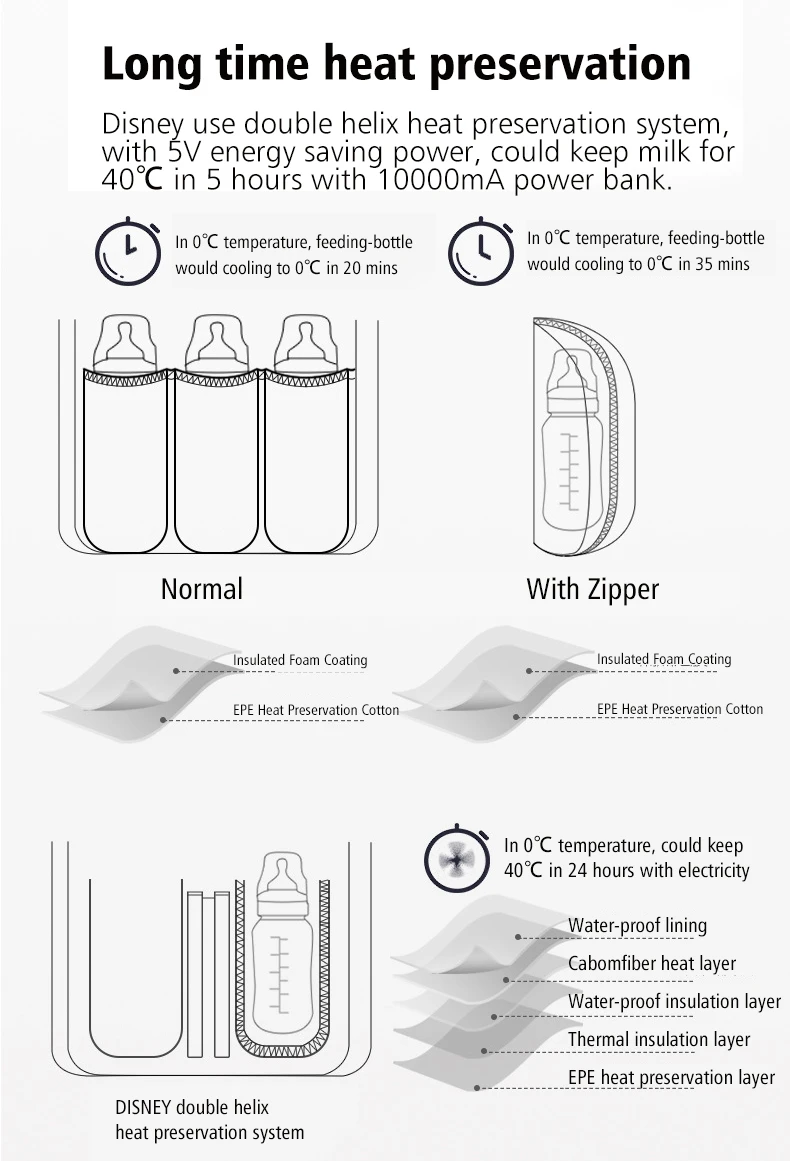 Long time heat preservation

Disney use double helix heat preservation system, with 5V energy saving power, could keep milk for 40℃ in 5 hours with 10000mA power bank.

In 0℃ temperature, feeding-bottle would cooling to 0℃ in 20 mins

In 0℃ temperature, feeding-bottle would cooling to 0℃ in 35 mins

Normal

With Zipper

Insulated Foam Coating

EPE Heat Preservation Cotton

Insulated Foam Coating

EPE Heat Preservation Cotton

In 0℃ temperature, could keep 40℃ in 24 hours with electricity

Water-proof lining

Cabomfiber heat layer

Water-proof insulation layer

Thermal insulation layer

EPE heat preservation layer

DISNEY double helix heat preservation system