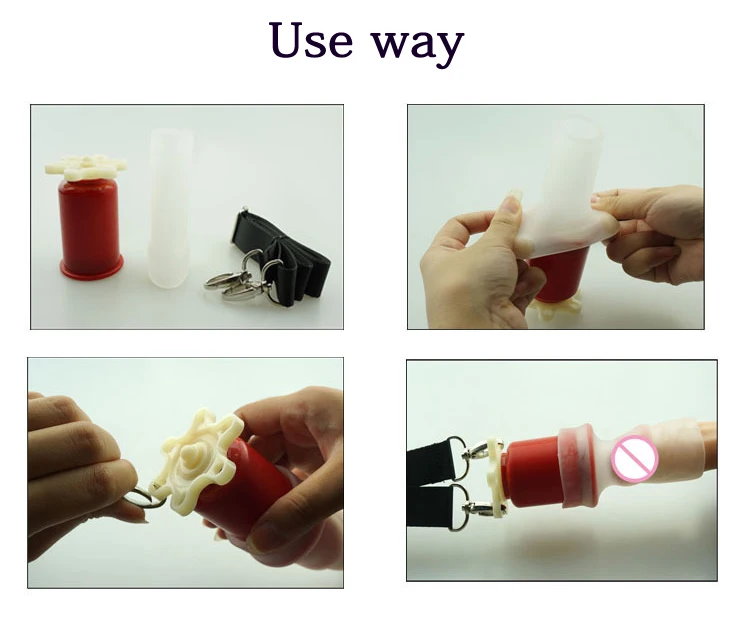 Use way