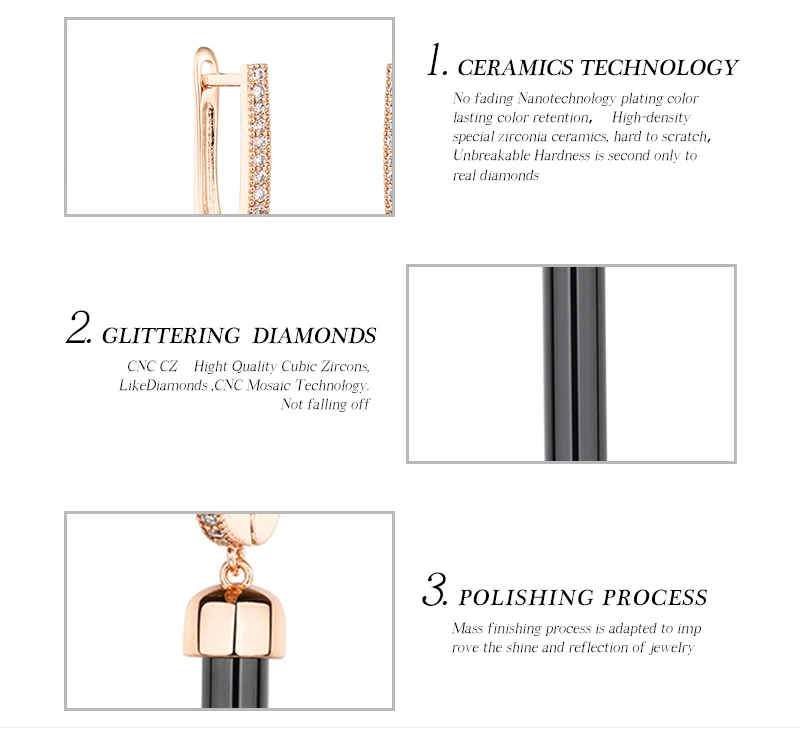 1. CERAMICS TECHNOLOGY

No fading Nanotechnology plating color lasting color retention, High-density special zirconia ceramics, hard to scratch, Unbreakable Hardness is second only to real diamonds

2. GLITTERING DIAMONDS

CNC CZ Hight Quality Cubic Zircons, LikeDiamonds ,CNC Mosaic Technology. Not falling off

3. POLISHING PROCESS

Mass finishing process is adapted to imp rove the shine and reflection of jewelry