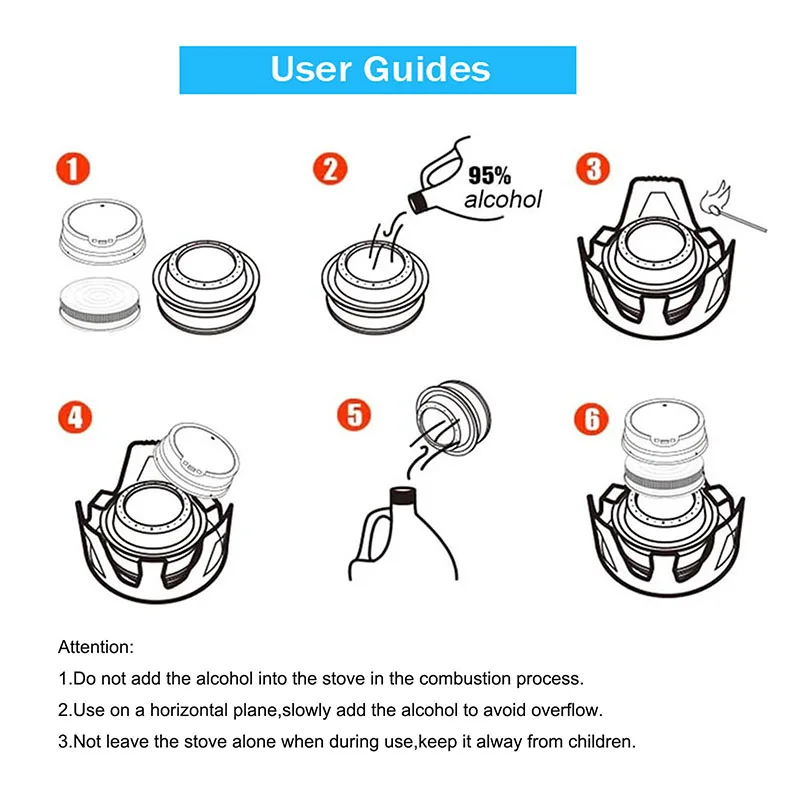 User Guides

1

2

95%
alcohol

3

4

5

6

Attention:

1.Do not add the alcohol into the stove in the combustion process.

2.Use on a horizontal plane,slowly add the alcohol to avoid overflow.

3.Not leave the stove alone when during use,keep it alway from children.