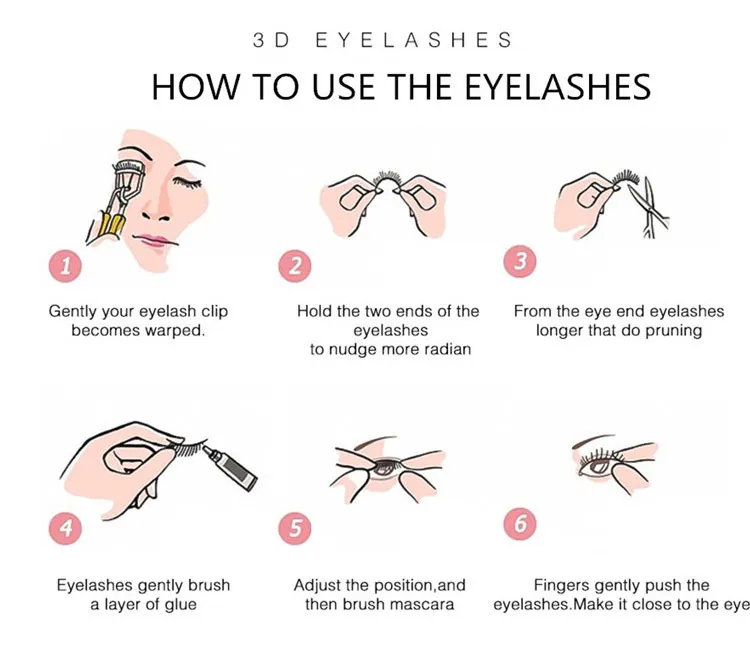 3D EYELASHES

HOW TO USE THE EYELASHES

1

Gently your eyelash clip becomes warped.

2

Hold the two ends of the eyelashes to nudge more radian

3

From the eye end eyelashes longer that do pruning

4

Eyelashes gently brush a layer of glue

5

Adjust the position,and then brush mascara

6

Fingers gently push the eyelashes.Make it close to the eye