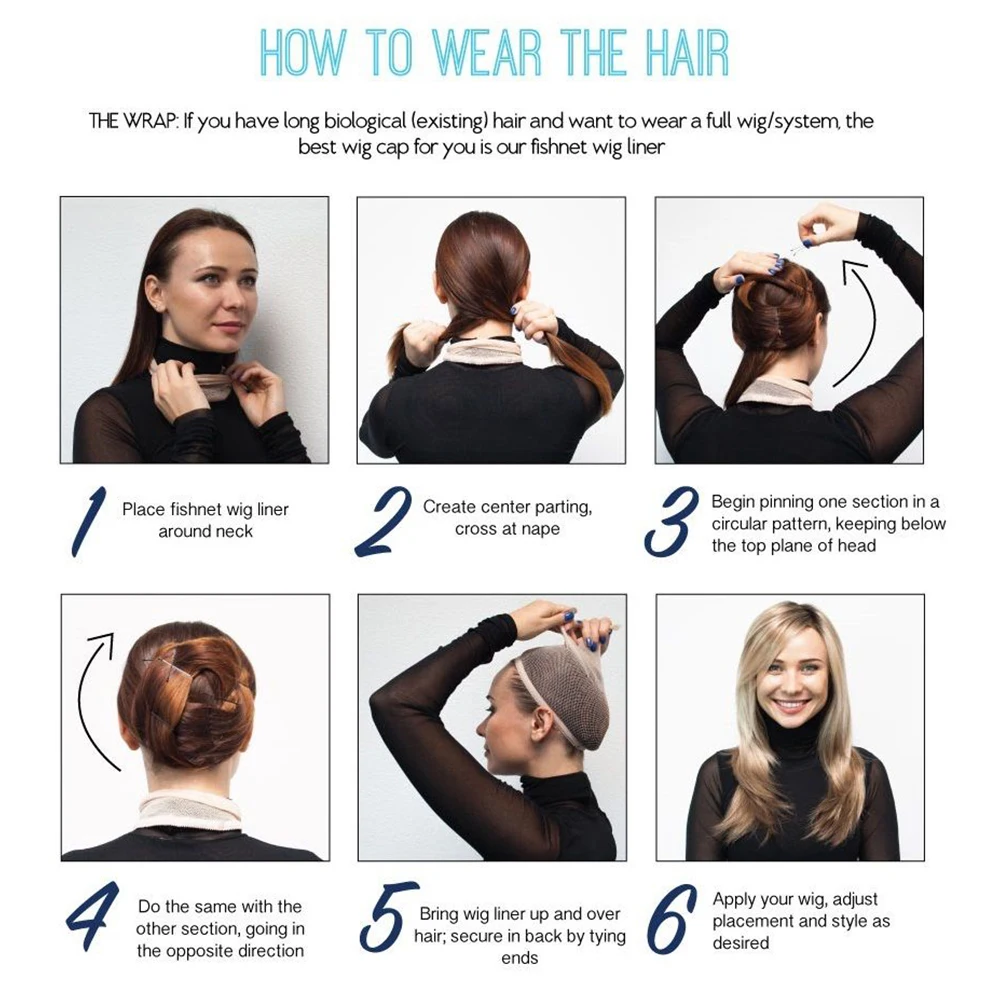 HOW TO WEAR THE HAIR

THE WRAP: If you have long biological (existing) hair and want to wear a full wig/system, the best wig cap for you is our fishnet wig liner

1 Place fishnet wig liner around neck

2 Create center parting, cross at nape

3 Begin pinning one section in a circular pattern, keeping below the top plane of head

4 Do the same with the other section, going in the opposite direction

5 Bring wig liner up and over hair; secure in back by tying ends

6 Apply your wig, adjust placement and style as desired