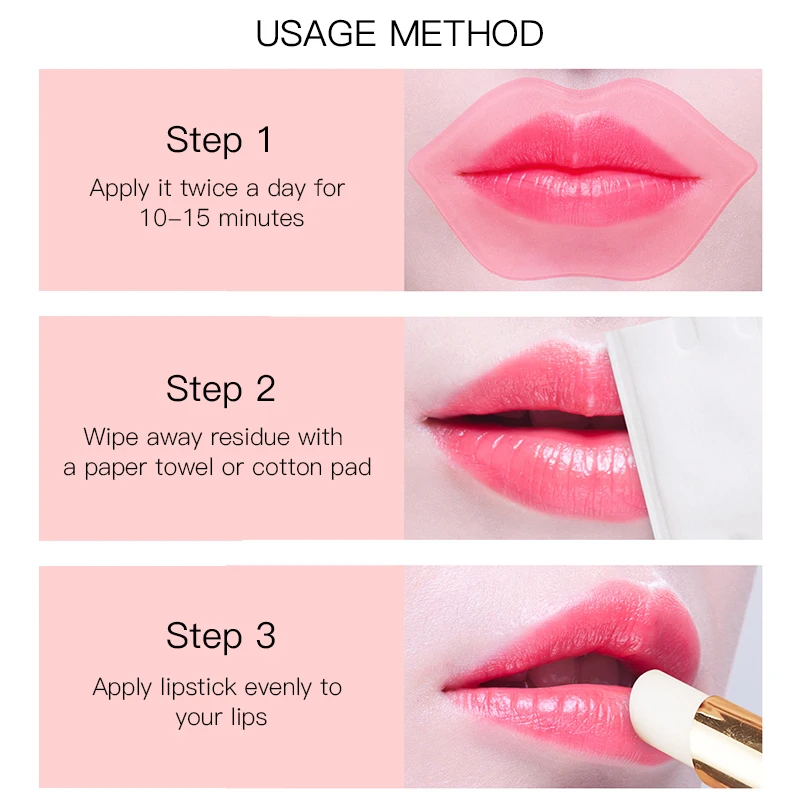 USAGE METHOD

Step 1

Apply it twice a day for 10–15 minutes

Step 2

Wipe away residue with a paper towel or cotton pad

Step 3

Apply lipstick evenly to your lips