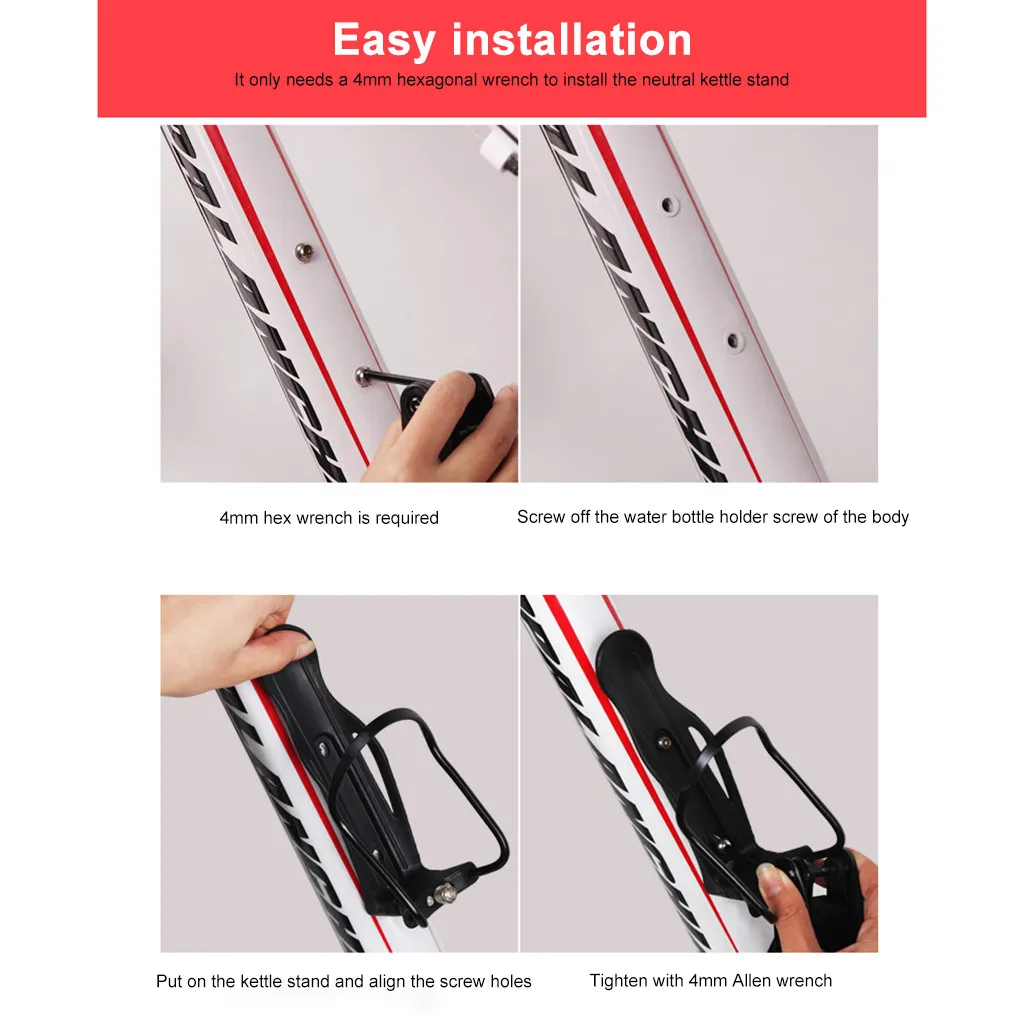 Easy installation

It only needs a 4mm hexagonal wrench to install the neutral kettle stand

4mm hex wrench is required

Screw off the water bottle holder screw of the body

Put on the kettle stand and align the screw holes

Tighten with 4mm Allen wrench