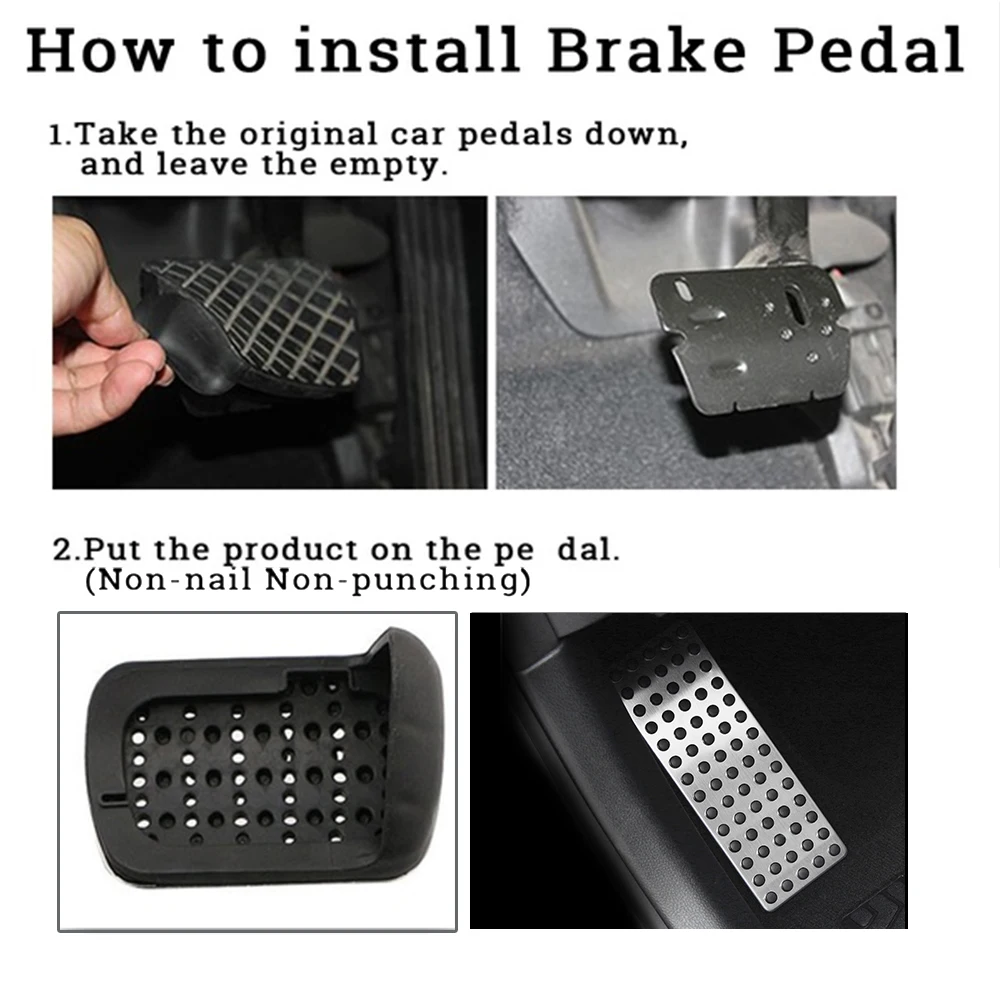 How to install Brake Pedal

1.Take the original car pedals down, and leave the empty.

2.Put the product on the pe dal. (Non-nail Non-punching)