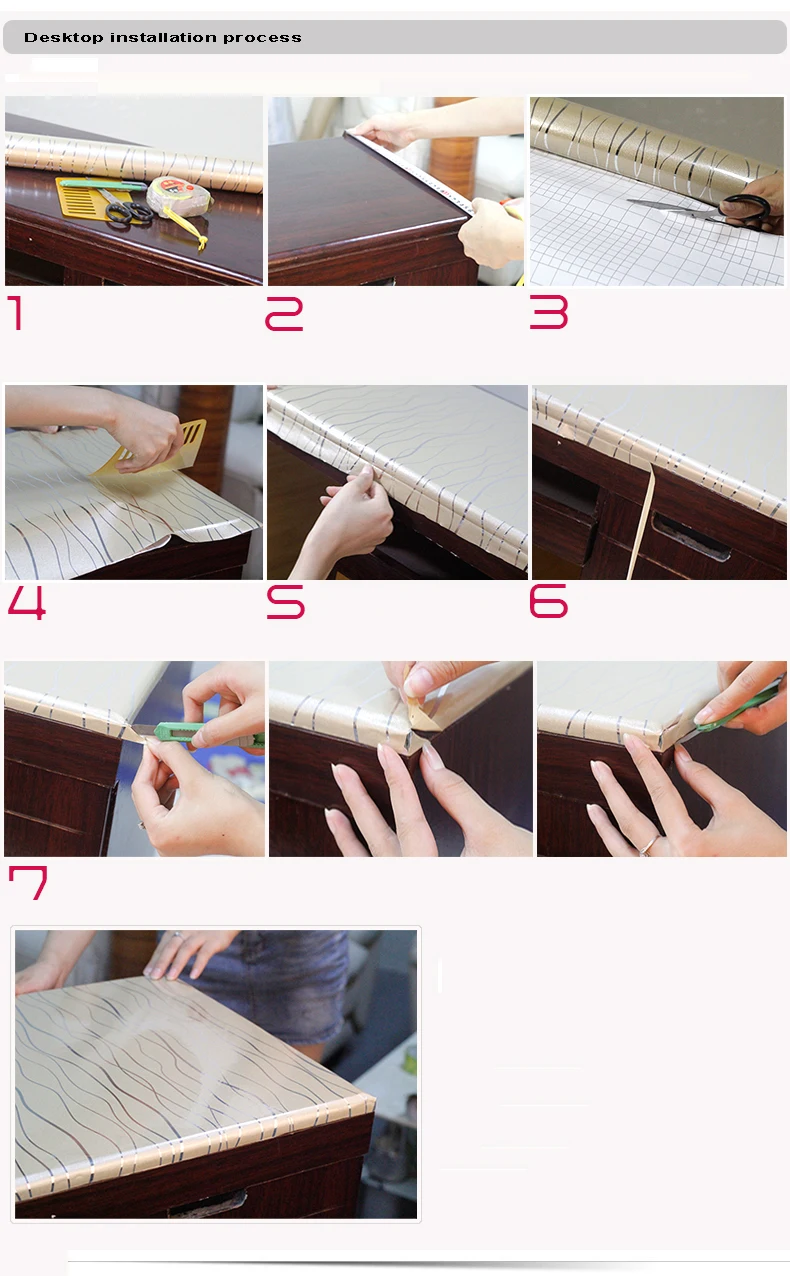 Desktop installation process

1

2

3

4

5

6

7