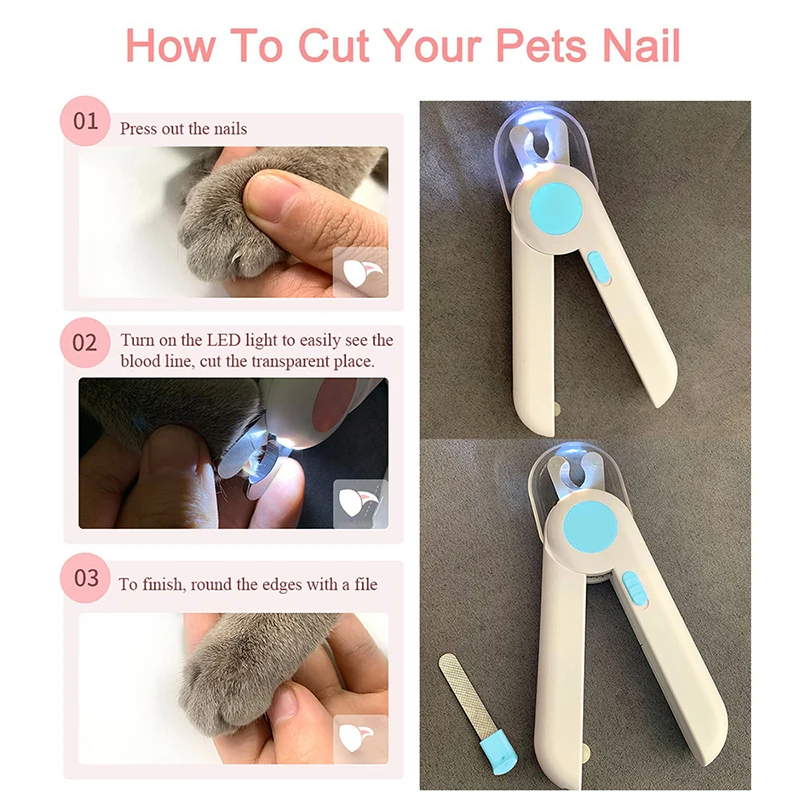 How To Cut Your Pets Nail

01 Press out the nails

02 Turn on the LED light to easily see the blood line, cut the transparent place.

03 To finish, round the edges with a file