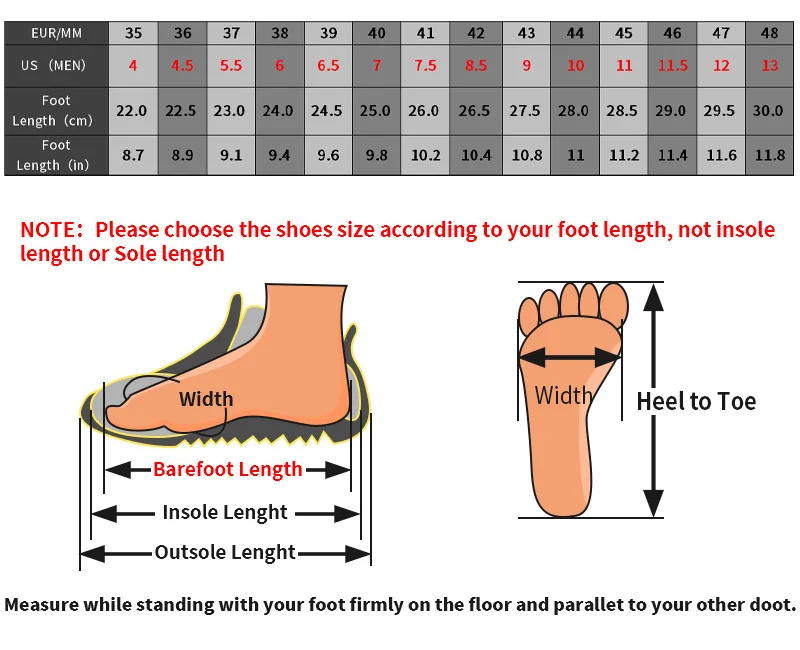 | EUR/MM | 35 | 36 | 37 | 38 | 39 | 40 | 41 | 42 | 43 | 44 | 45 | 46 | 47 | 48 |
|---|---|---|---|---|---|---|---|---|---|---|---|---|---|---|
| US (MEN) | 4 | 4.5 | 5.5 | 6 | 6.5 | 7 | 7.5 | 8.5 | 9 | 10 | 11 | 11.5 | 12 | 13 |
| Foot Length (cm) | 22.0 | 22.5 | 23.0 | 24.0 | 24.5 | 25.0 | 26.0 | 26.5 | 27.5 | 28.0 | 28.5 | 29.0 | 29.5 | 30.0 |
| Foot Length (in) | 8.7 | 8.9 | 9.1 | 9.4 | 9.6 | 9.8 | 10.2 | 10.4 | 10.8 | 11 | 11.2 | 11.4 | 11.6 | 11.8 |

NOTE: Please choose the shoes size according to your foot length, not insole length or Sole length

Width

Barefoot Length

Insole Lenght

Outsole Lenght

Width

Heel to Toe

Measure while standing with your foot firmly on the floor and parallet to your other doot.