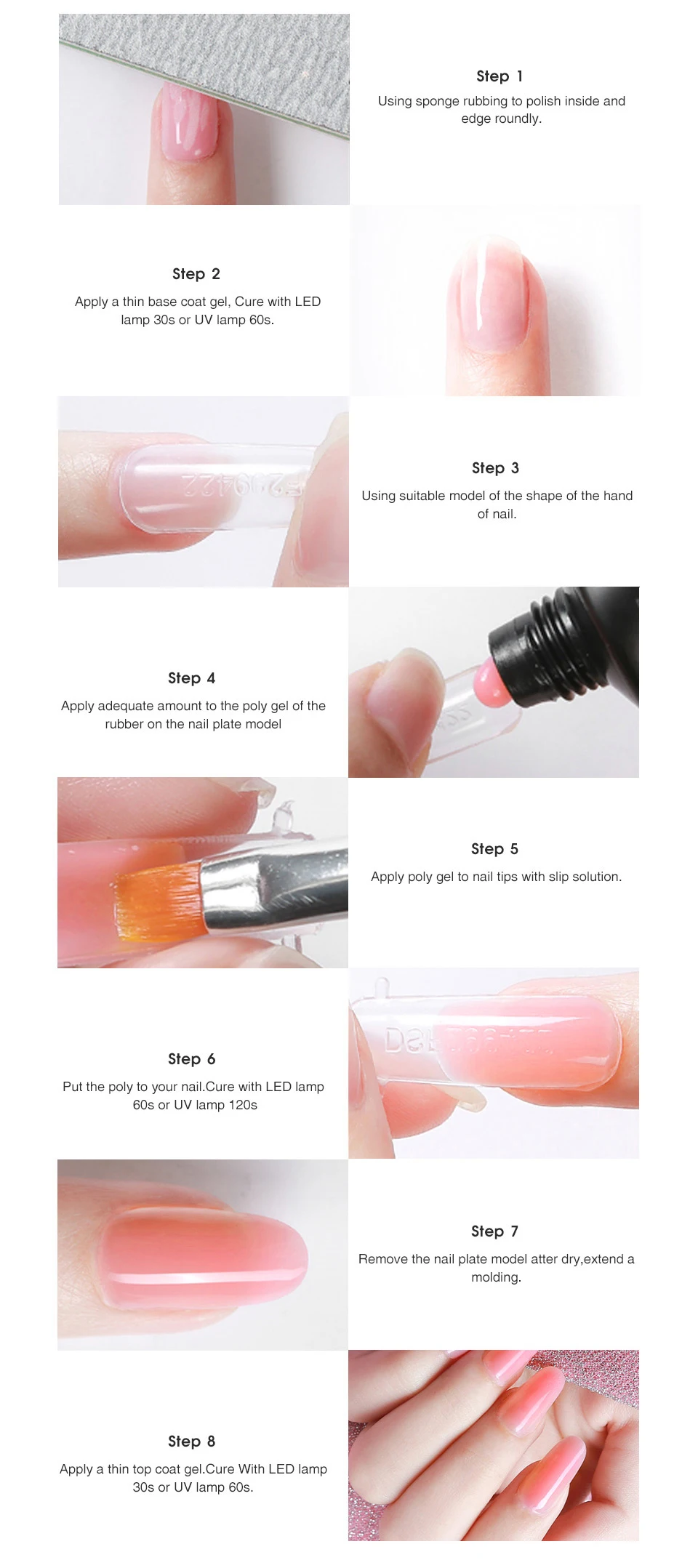 Step 1
Using sponge rubbing to polish inside and edge roundly.

Step 2
Apply a thin base coat gel, Cure with LED lamp 30s or UV lamp 60s.

Step 3
Using suitable model of the shape of the hand of nail.

Step 4
Apply adequate amount to the poly gel of the rubber on the nail plate model

Step 5
Apply poly gel to nail tips with slip solution.

Step 6
Put the poly to your nail.Cure with LED lamp 60s or UV lamp 120s

Step 7
Remove the nail plate model atter dry,extend a molding.

Step 8
Apply a thin top coat gel.Cure With LED lamp 30s or UV lamp 60s.