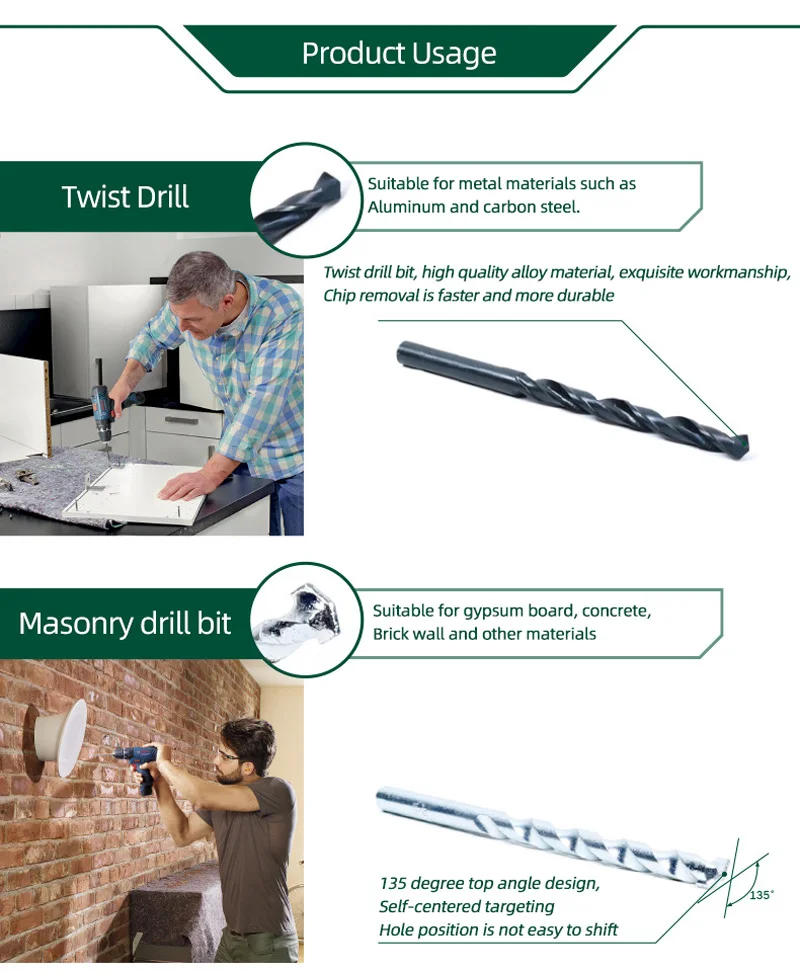 Product Usage

Twist Drill

Suitable for metal materials such as Aluminum and carbon steel.

Twist drill bit, high quality alloy material, exquisite workmanship, Chip removal is faster and more durable

Masonry drill bit

Suitable for gypsum board, concrete, Brick wall and other materials

135 degree top angle design, Self-centered targeting Hole position is not easy to shift

135°