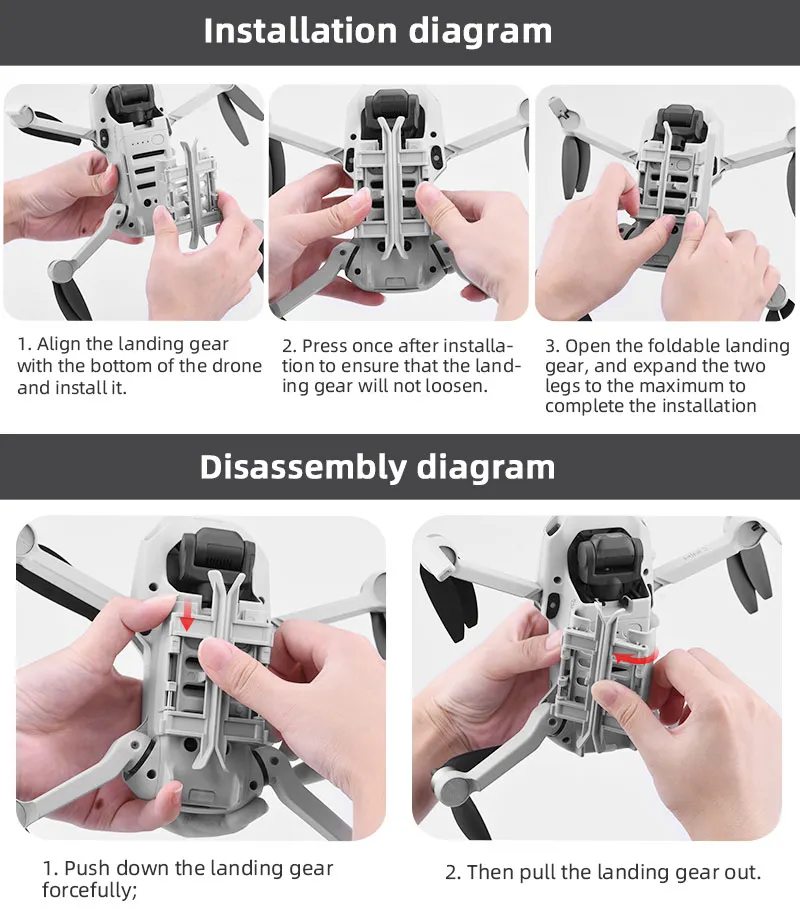 Installation diagram

1. Align the landing gear with the bottom of the drone and install it.

2. Press once after installation to ensure that the landing gear will not loosen.

3. Open the foldable landing gear, and expand the two legs to the maximum to complete the installation

Disassembly diagram

1. Push down the landing gear forcefully;

2. Then pull the landing gear out.