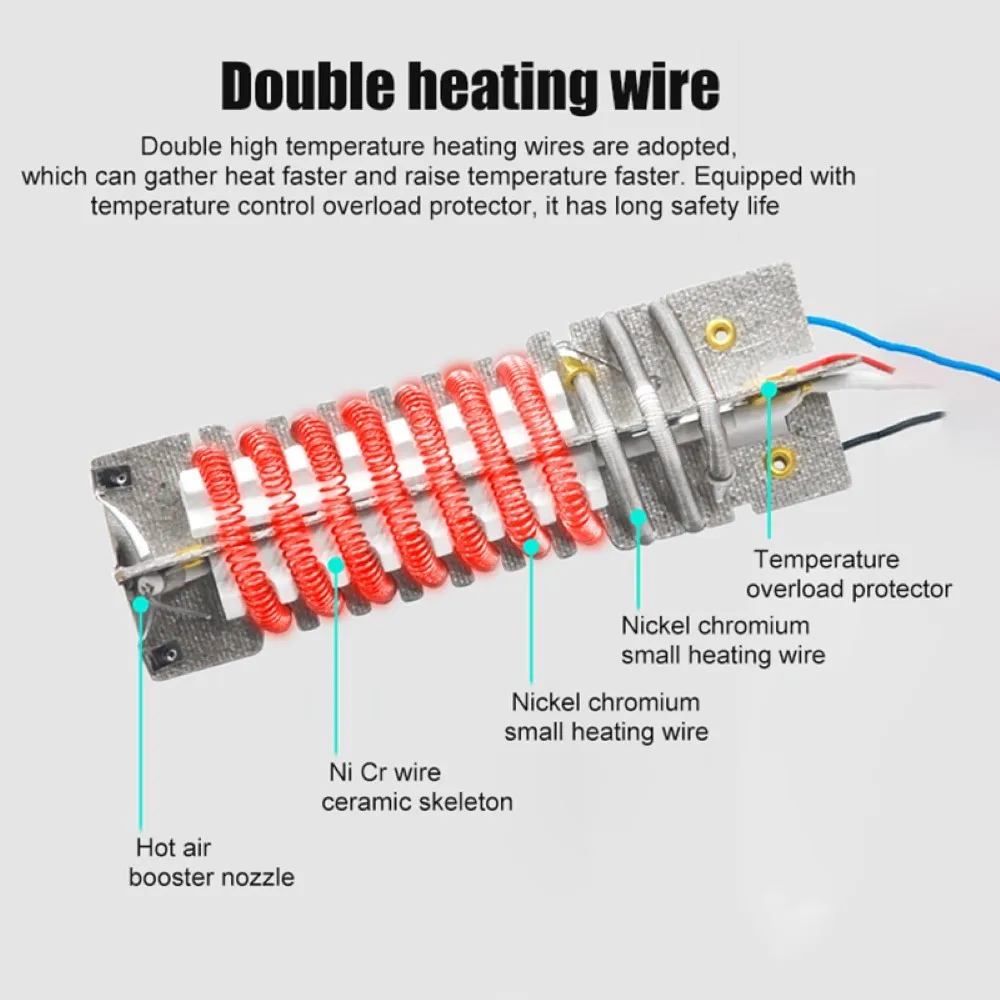 Double heating wire

Double high temperature heating wires are adopted, which can gather heat faster and raise temperature faster. Equipped with temperature control overload protector, it has long safety life

Temperature overload protector

Nickel chromium small heating wire

Nickel chromium small heating wire

Ni Cr wire ceramic skeleton

Hot air booster nozzle